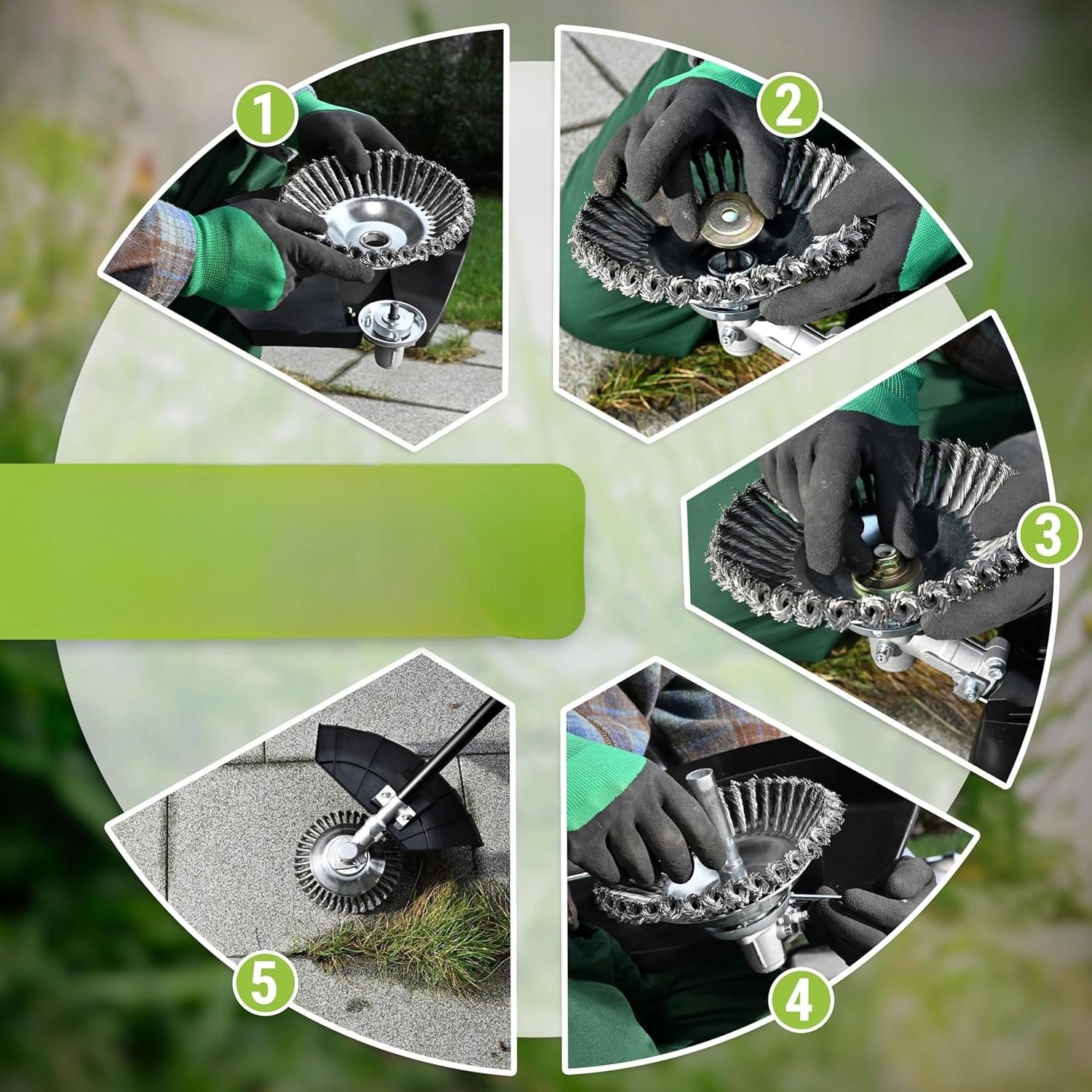 1

2

3

4

5