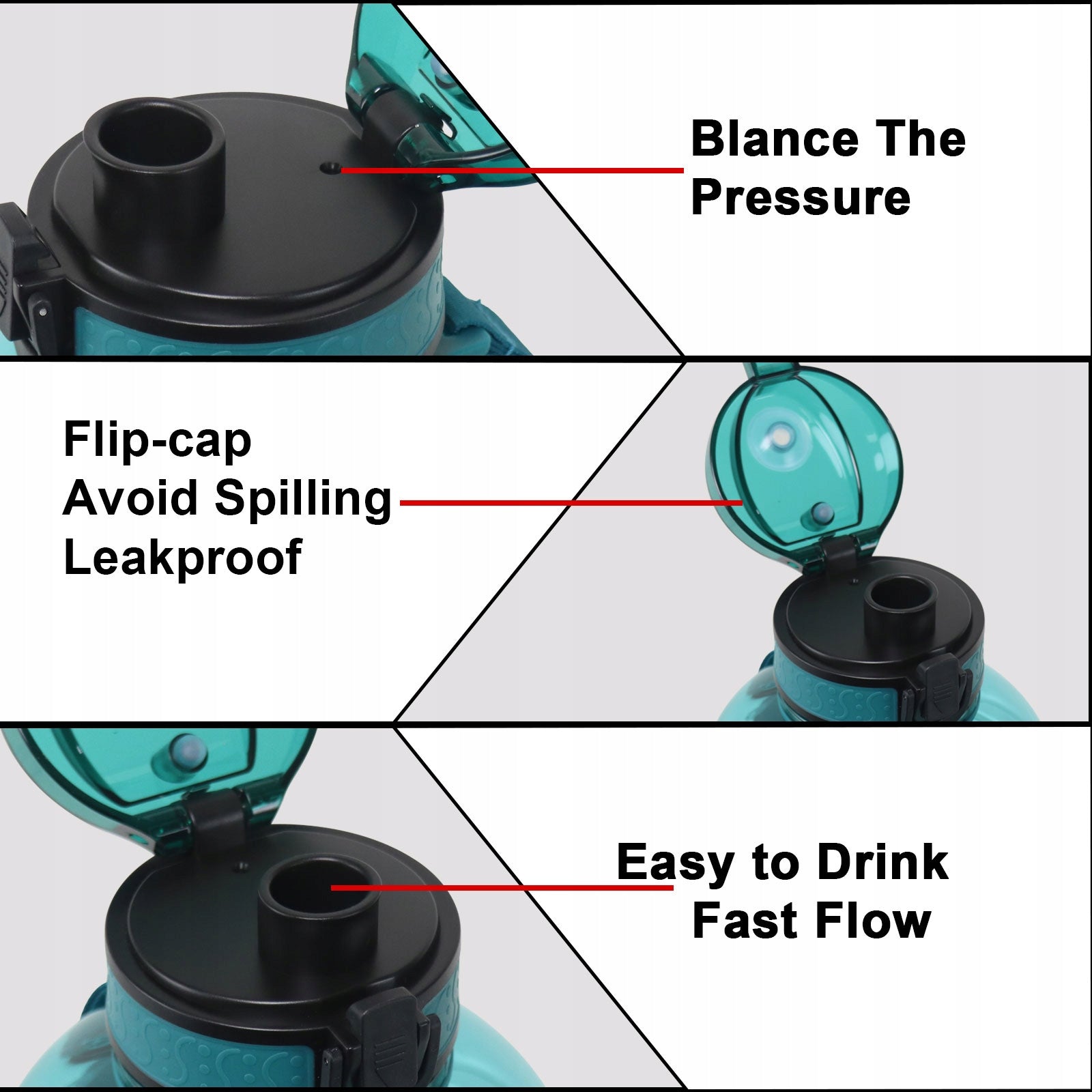 Blance The Pressure

Flip-cap
Avoid Spilling
Leakproof

Easy to Drink
Fast Flow