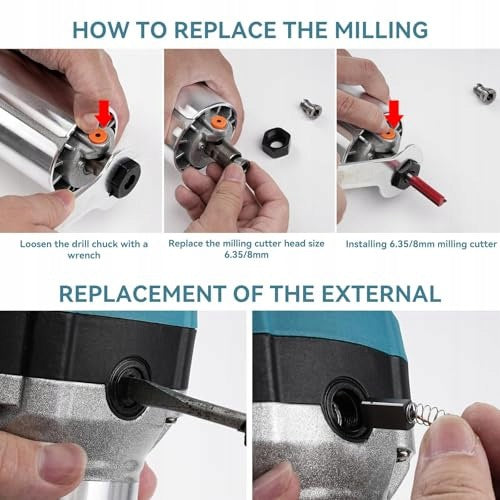 HOW TO REPLACE THE MILLING

Loosen the drill chuck with a wrench

Replace the milling cutter head size 6.35/8mm

Installing 6.35/8mm milling cutter

REPLACEMENT OF THE EXTERNAL