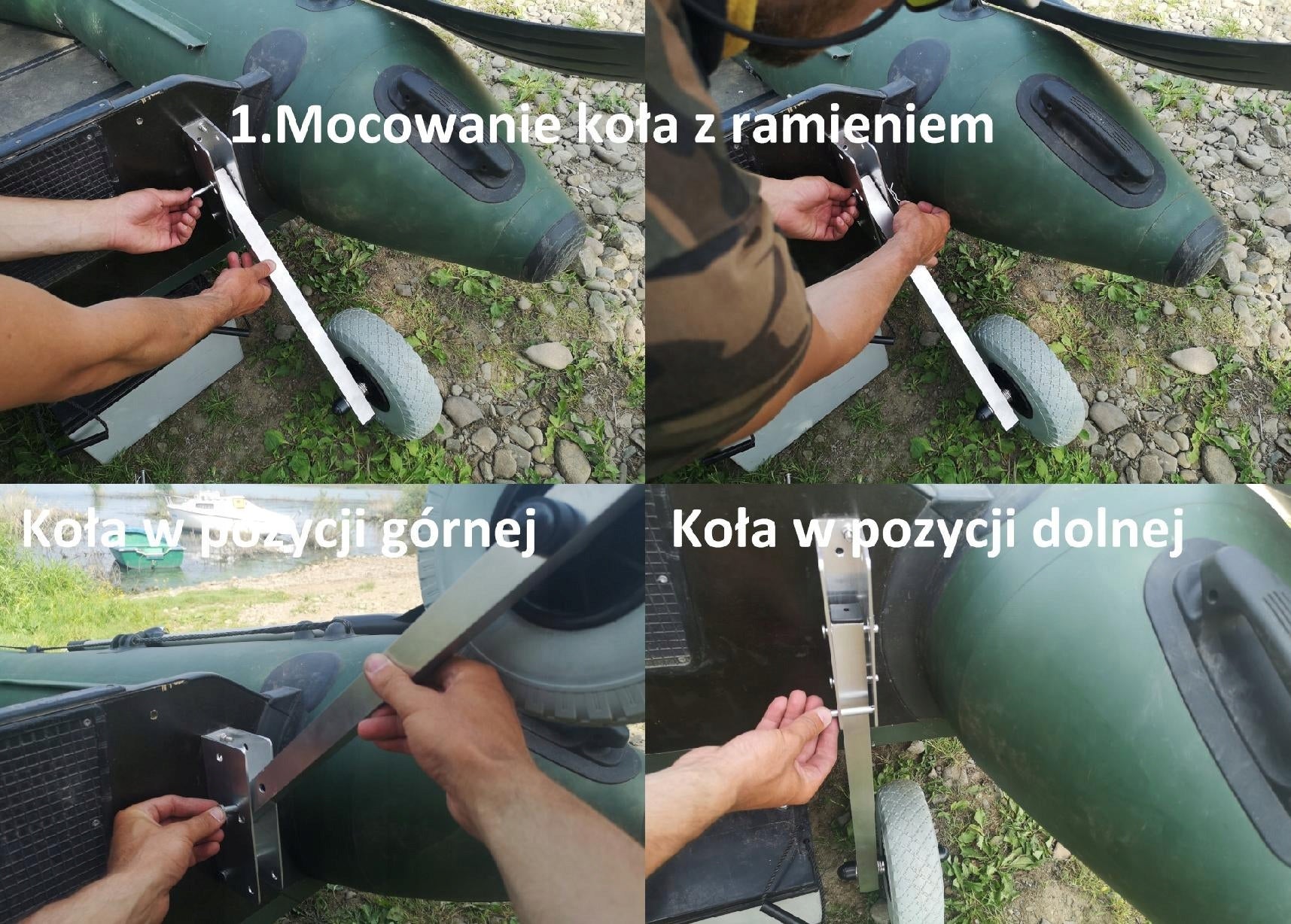 1.Mocowanie koła z ramieniem

Koła w pozycji górnej

Koła w pozycji dolnej