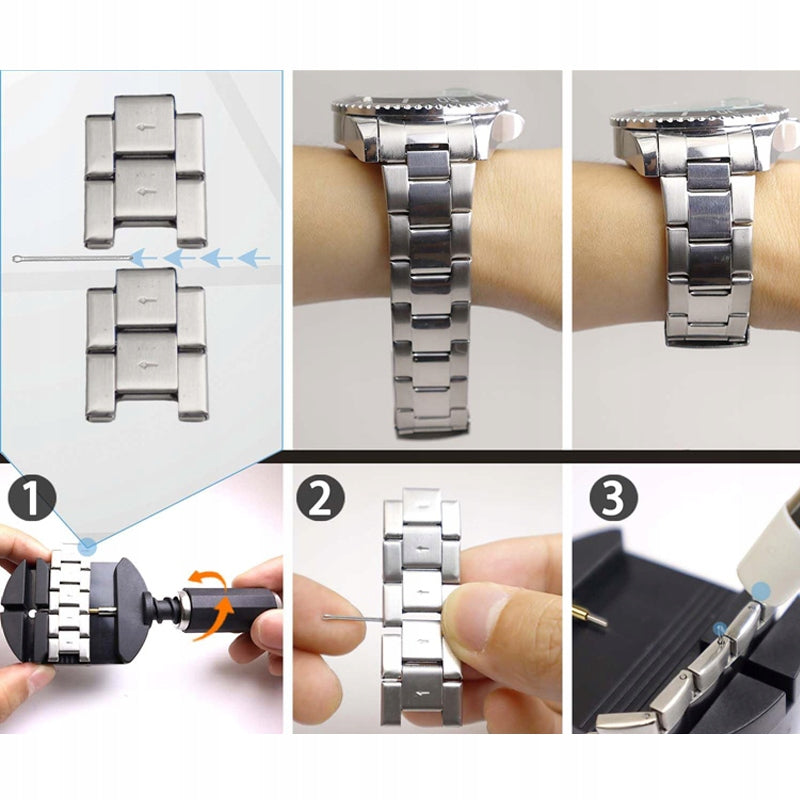 1

2

3