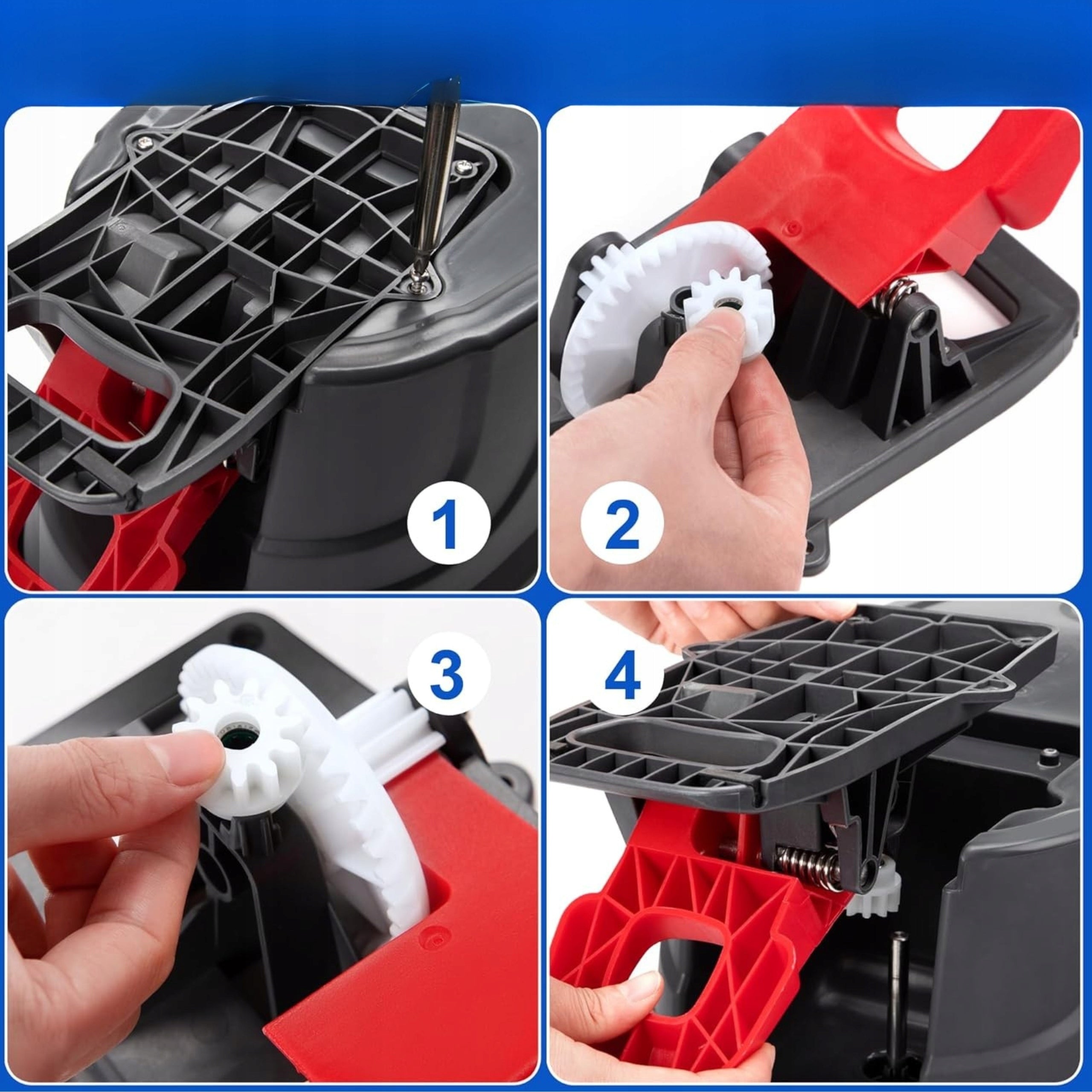 1

2

3

4