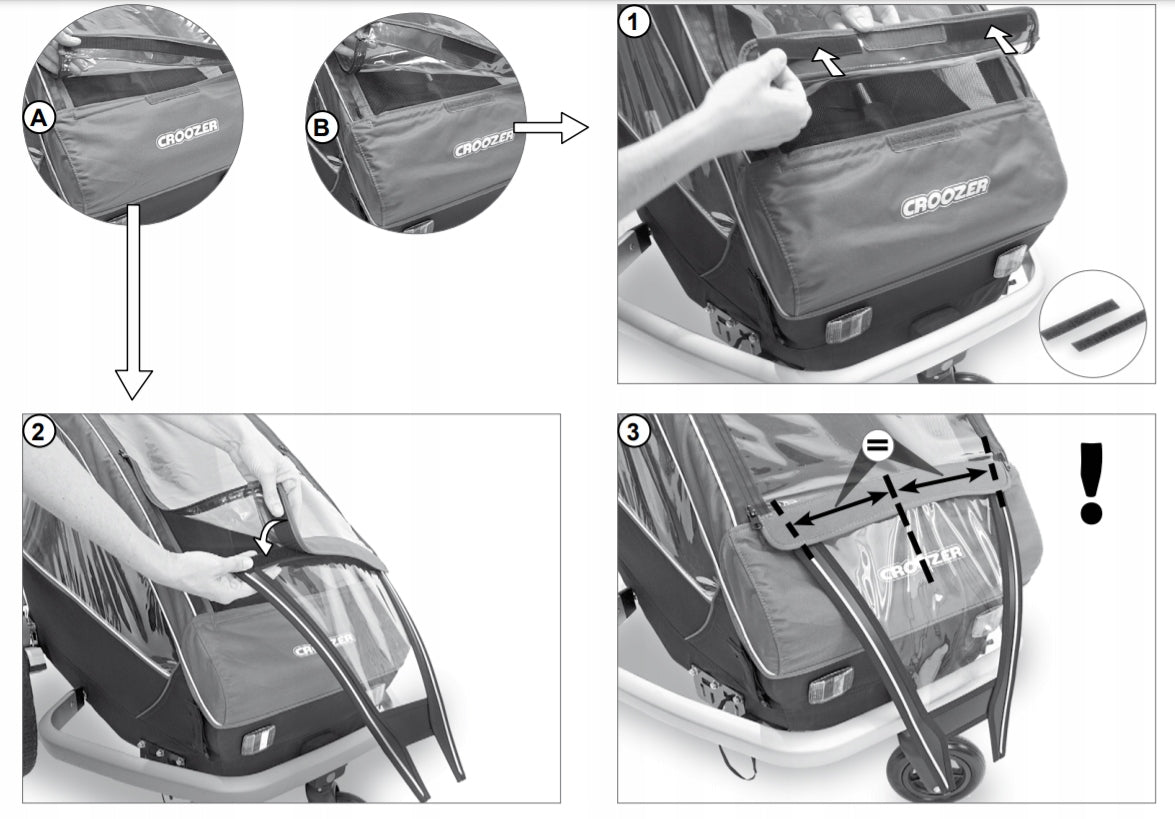 A
CROOZER
B
CROOZER
1
CROOZER
2
CROOZER
3
=
CROOZER
!