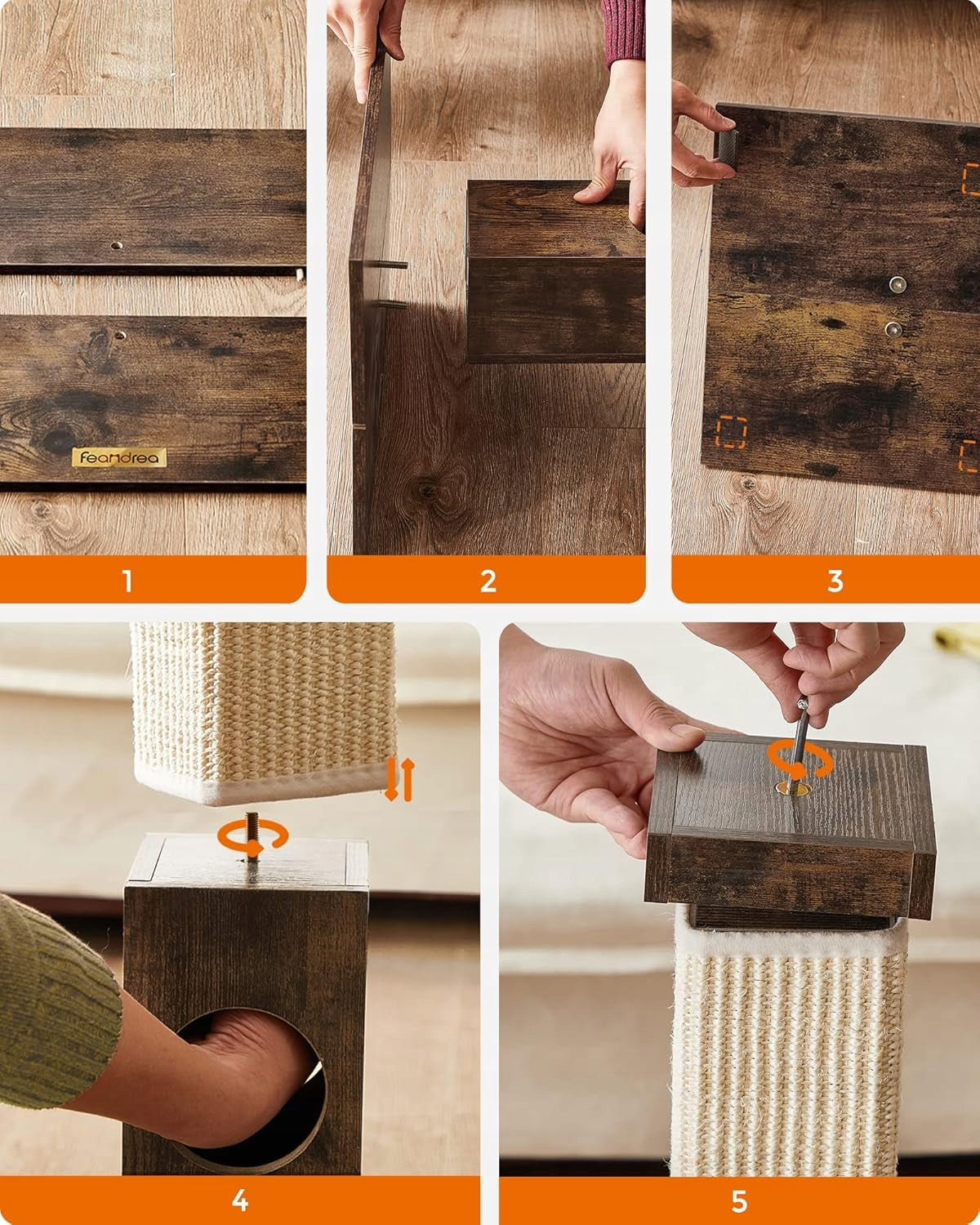 feandrea

1

2

3

4

5