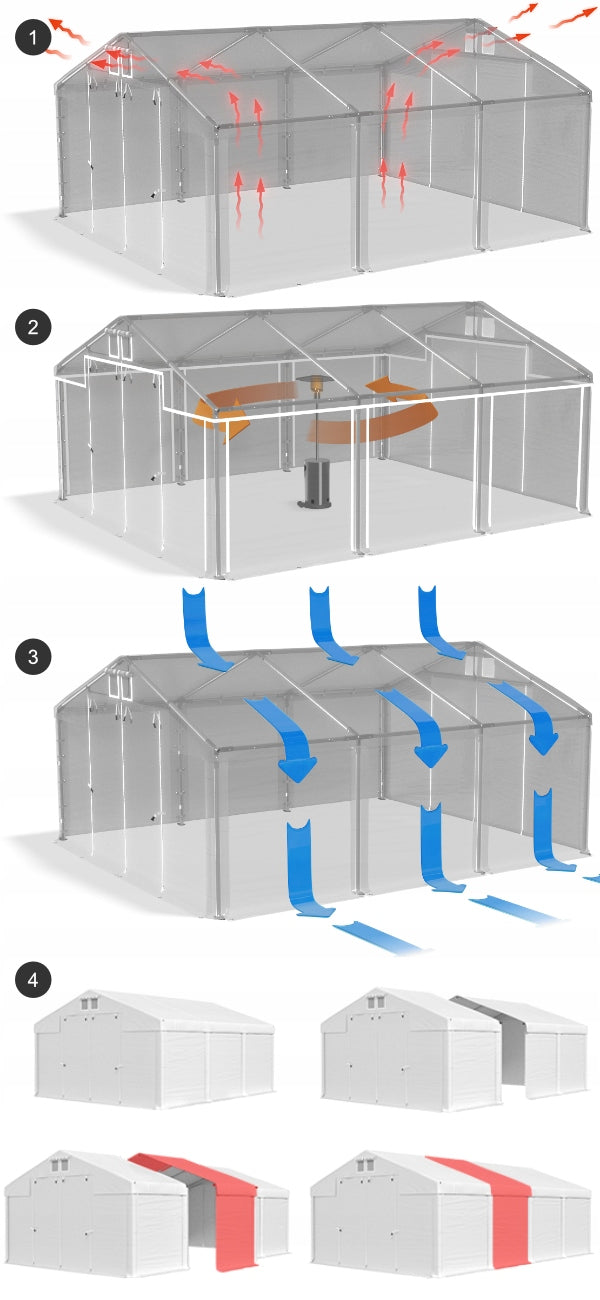 1

2

3

4