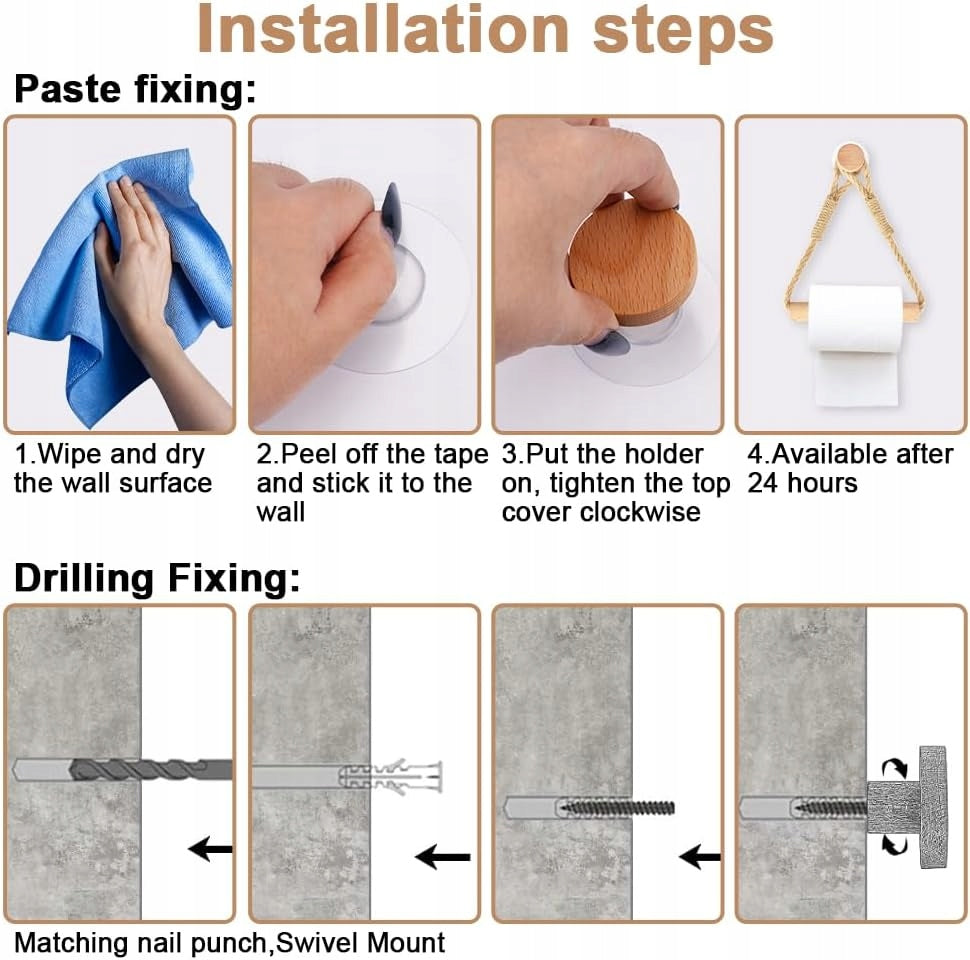 Installation steps

Paste fixing:

1.Wipe and dry the wall surface

2.Peel off the tape and stick it to the wall

3.Put the holder on, tighten the top cover clockwise

4.Available after 24 hours

Drilling Fixing:

Matching nail punch,Swivel Mount