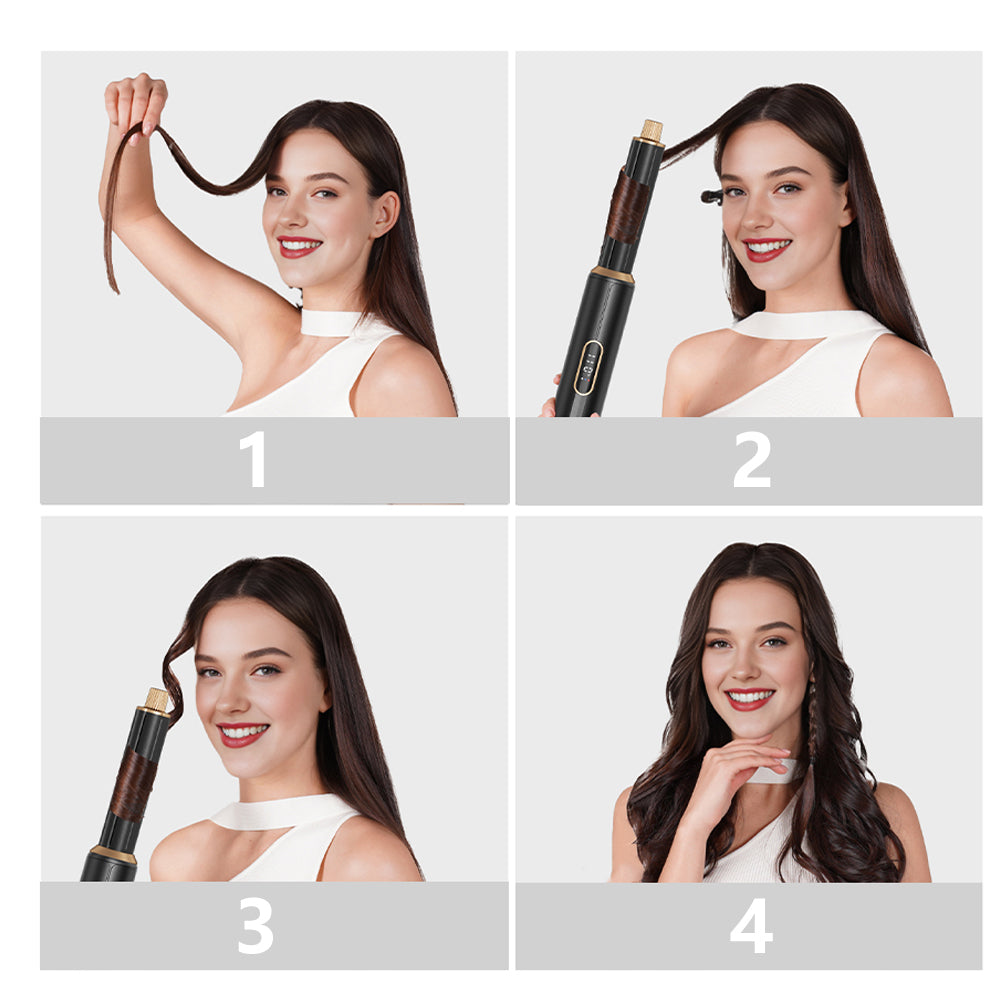 1

2

3

4