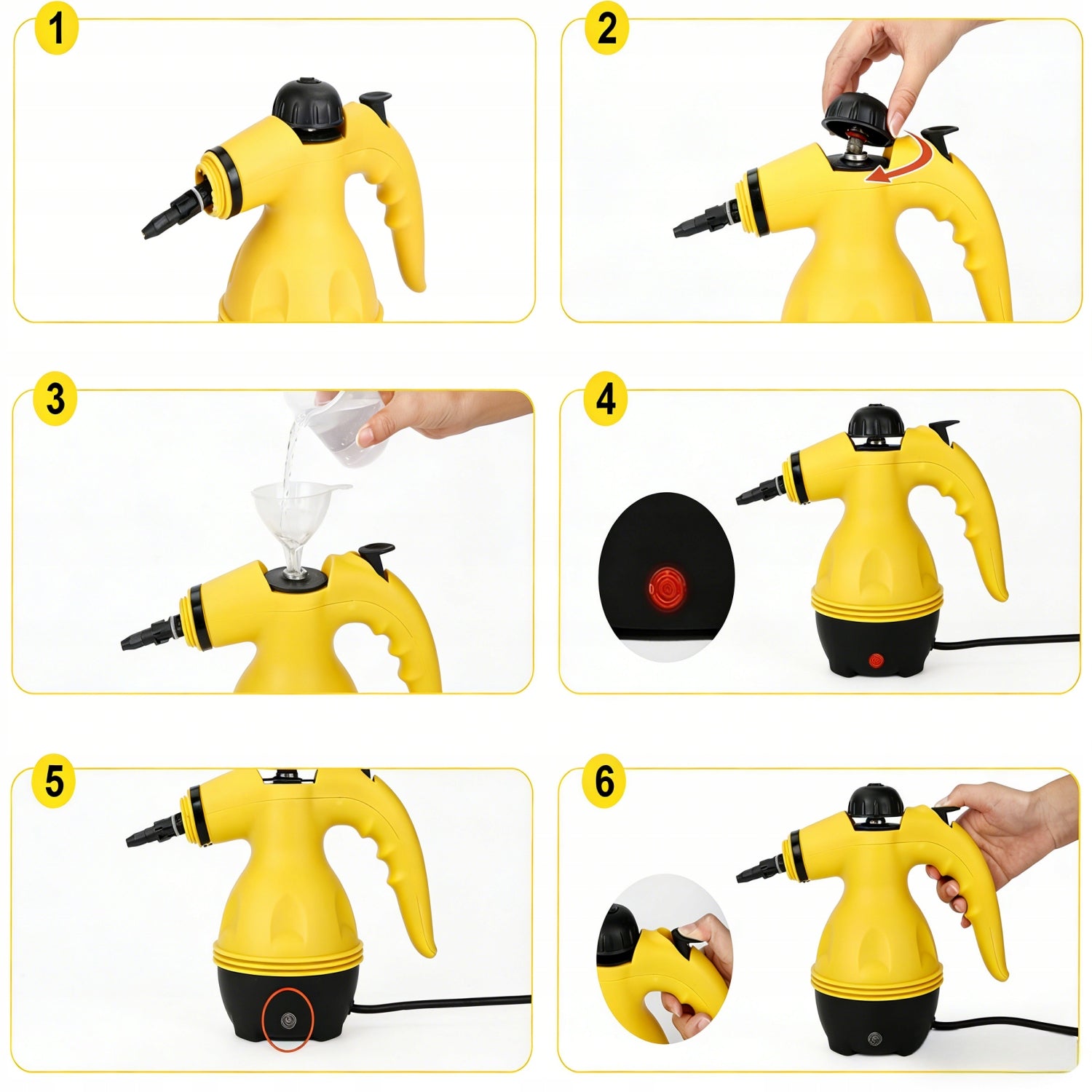 1

2

3

4

5

6