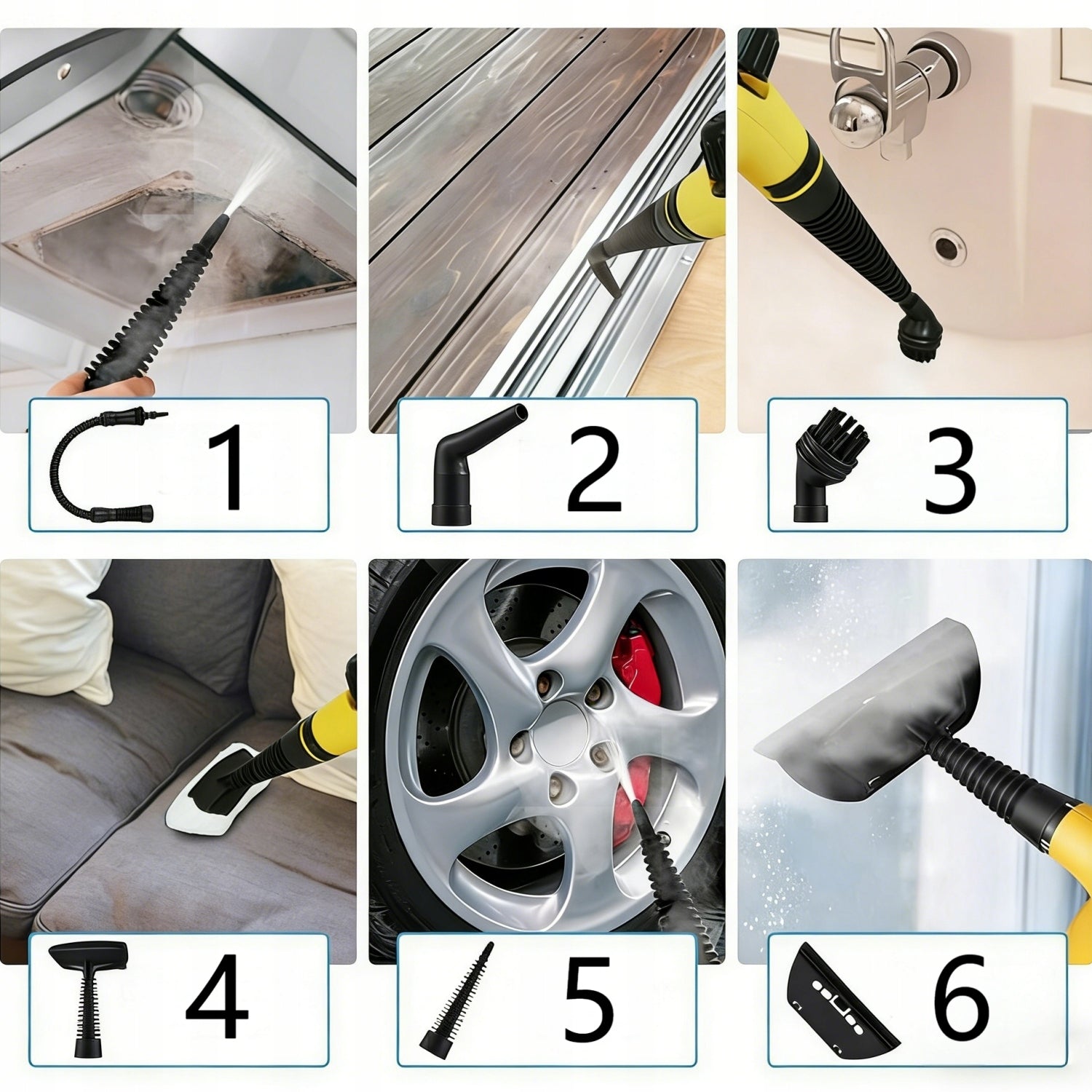 1

2

3

4

5

6