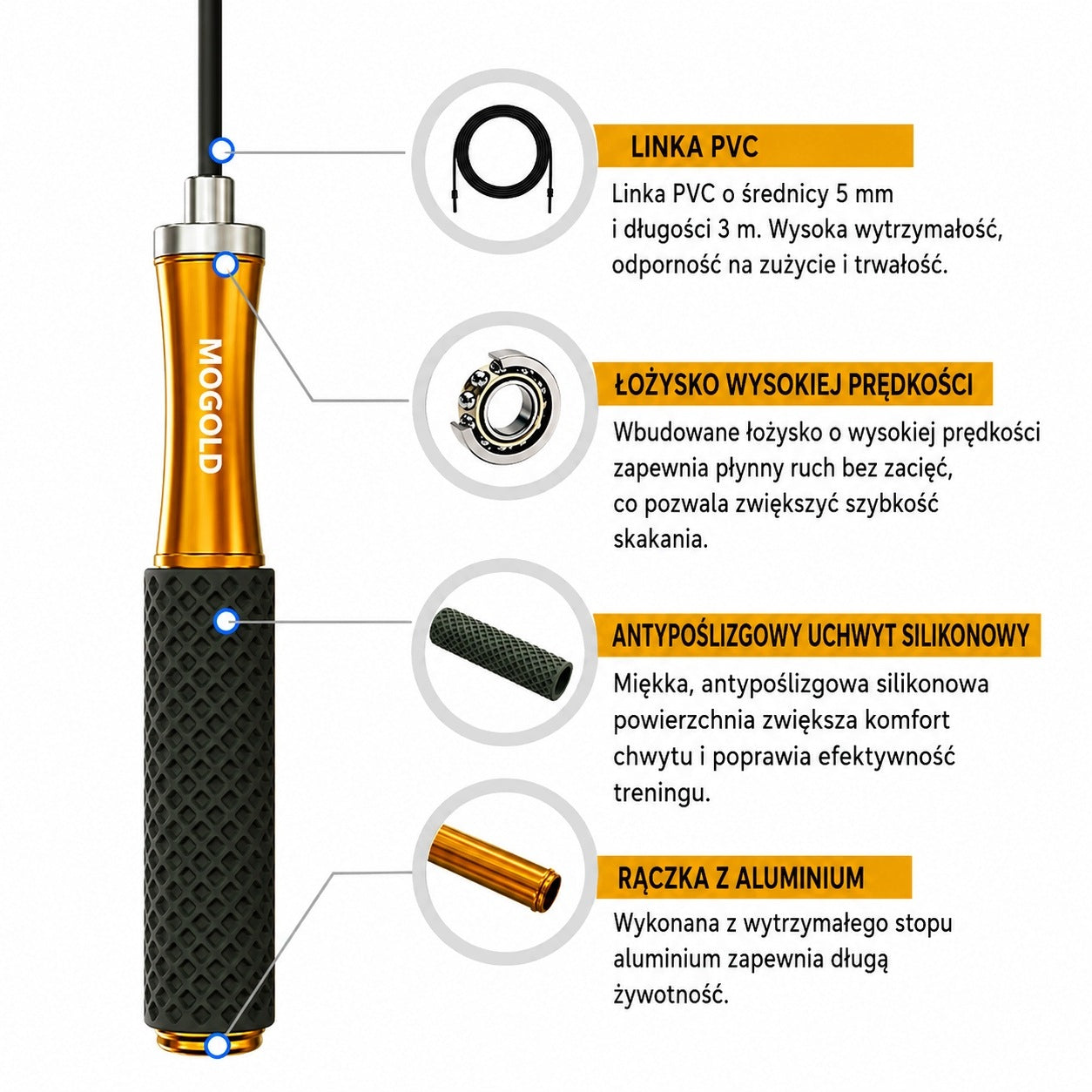 MOGOLD

LINKA PVC

Linka PVC o średnicy 5 mm i długości 3 m. Wysoka wytrzymałość, odporność na zużycie i trwałość.

ŁOŻYSKO WYSOKIEJ PRĘDKOŚCI

Wbudowane łożysko o wysokiej prędkości zapewnia płynny ruch bez zacięć, co pozwala zwiększyć szybkość skakania.

ANTYPOŚLIZGOWY UCHWYT SILIKONOWY

Miękka, antypoślizgowa silikonowa powierzchnia zwiększa komfort chwytu i poprawia efektywność treningu.

RĄCZKA Z ALUMINIUM

Wykonana z wytrzymałego stopu aluminium zapewnia długą żywotność.