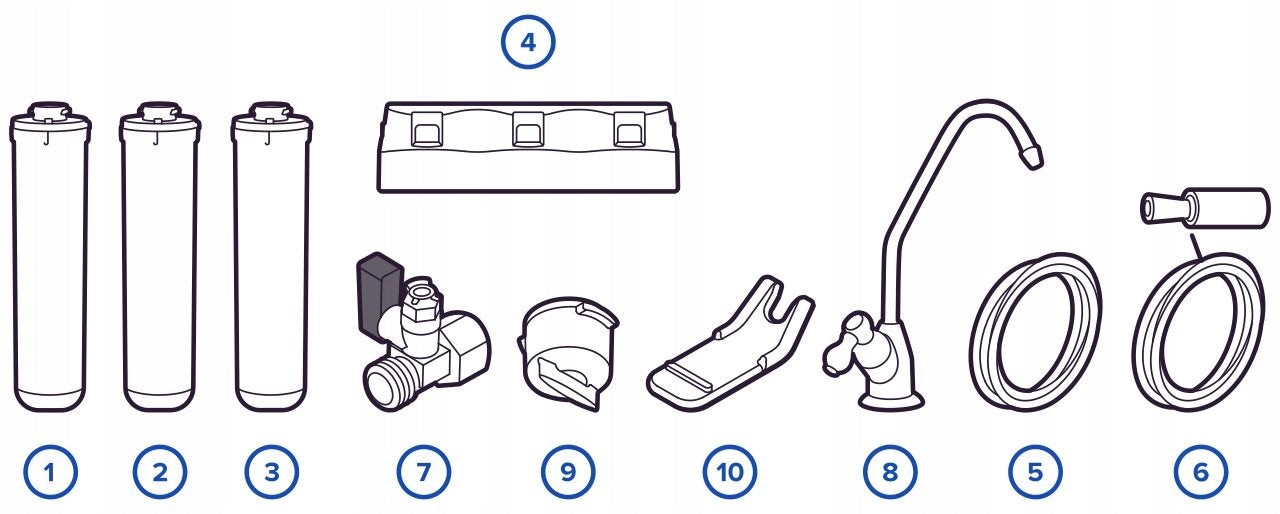 4

1 2 3 7 9 10 8 5 6