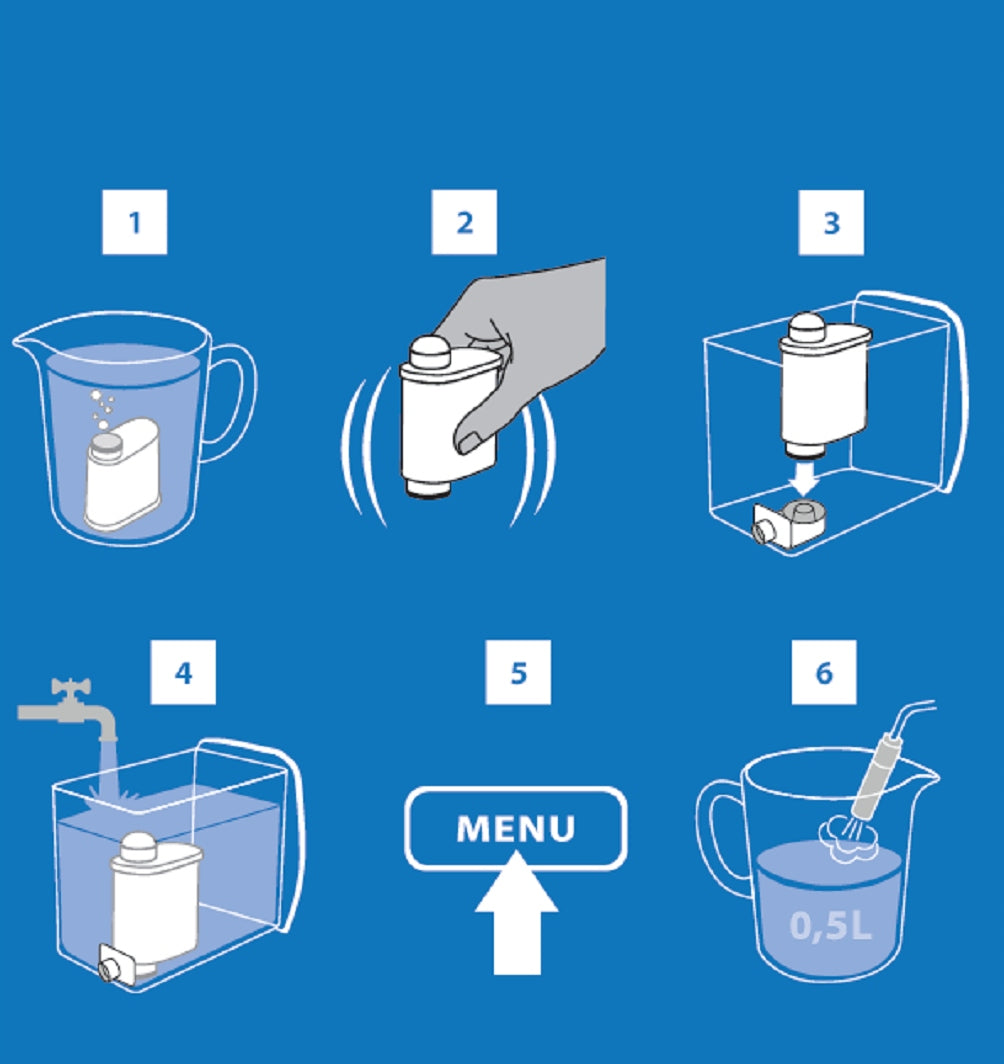 1

2

3

4

5

MENU

6

0,5L