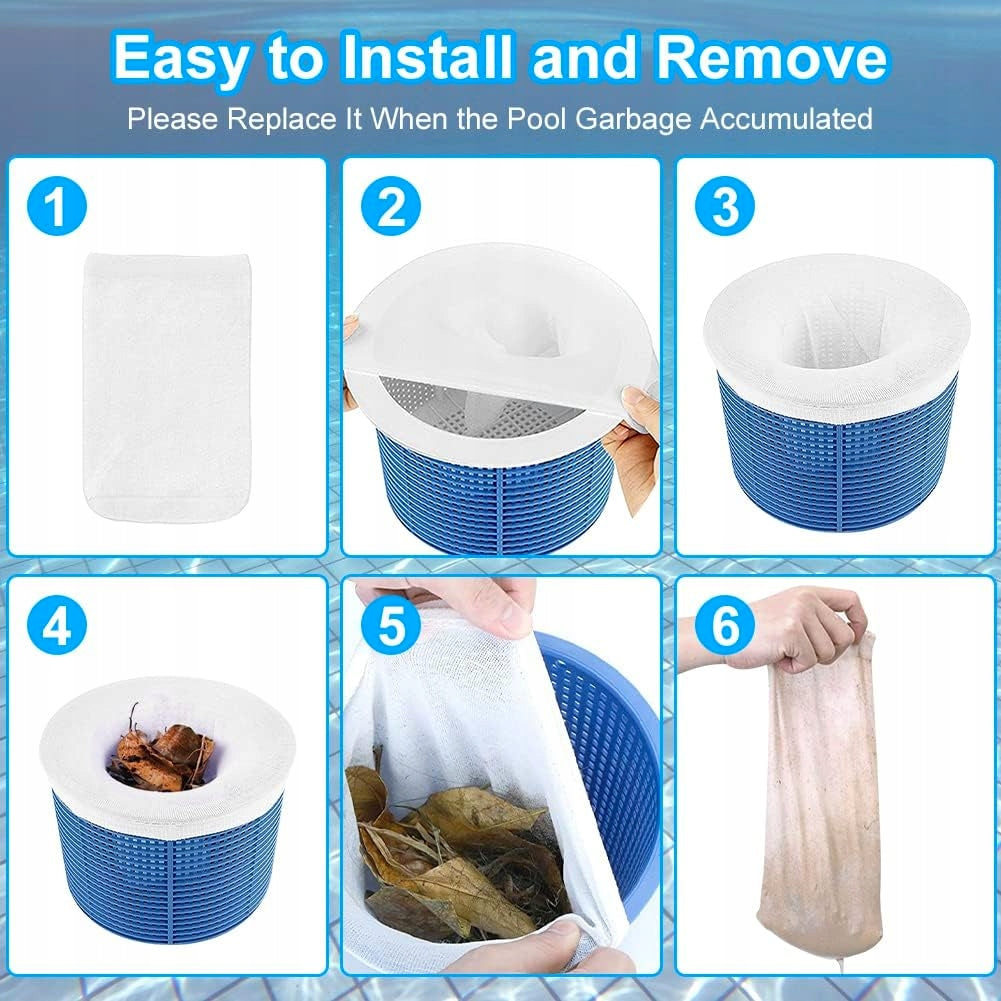 Easy to Install and Remove

Please Replace It When the Pool Garbage Accumulated

1

2

3

4

5

6