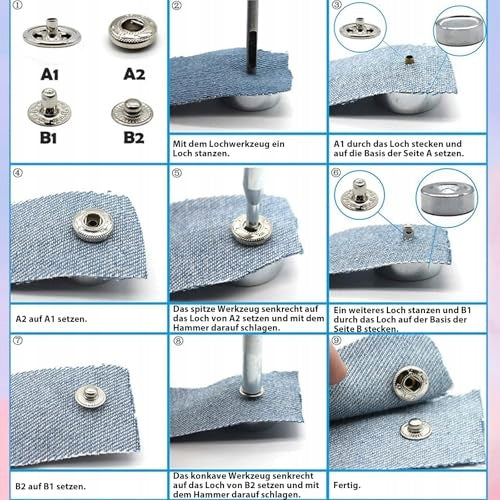 ①

A1

A2

B1

B2

②

Mit dem Lochwerkzeug ein Loch stanzen.

③

A1 durch das Loch stecken und auf die Basis der Seite A setzen.

④

A2 auf A1 setzen.

⑤

Das spitze Werkzeug senkrecht auf das Loch von A2 setzen und mit dem Hammer darauf schlagen.

⑥

Ein weiteres Loch stanzen und B1 durch das Loch auf der Basis der Seite B stecken.

⑦

B2 auf B1 setzen.

⑧

Das konkave Werkzeug senkrecht auf das Loch von B2 setzen und mit dem Hammer darauf schlagen.

⑨

Fertig.