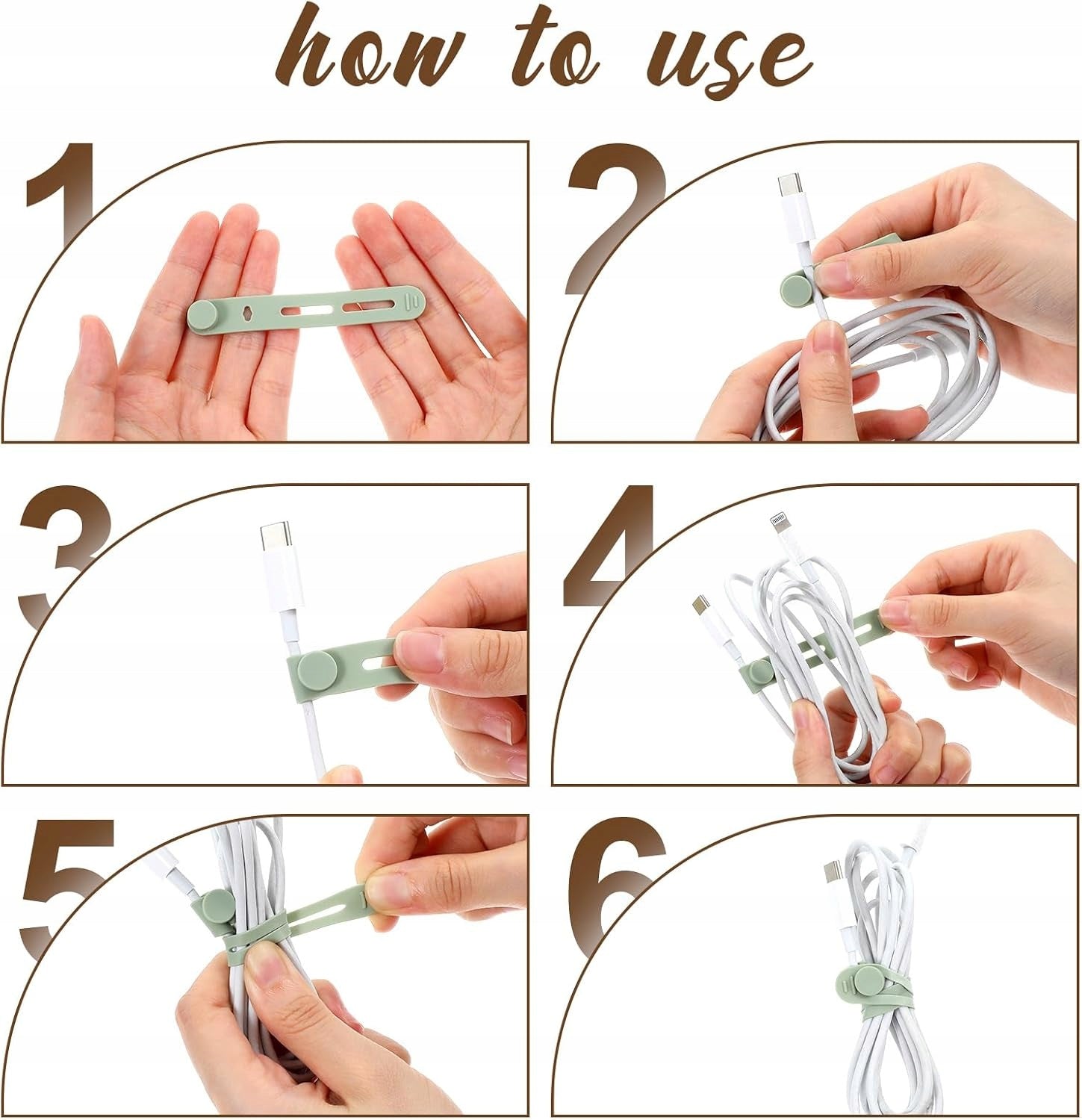 how to use

1

2

3

4

5

6