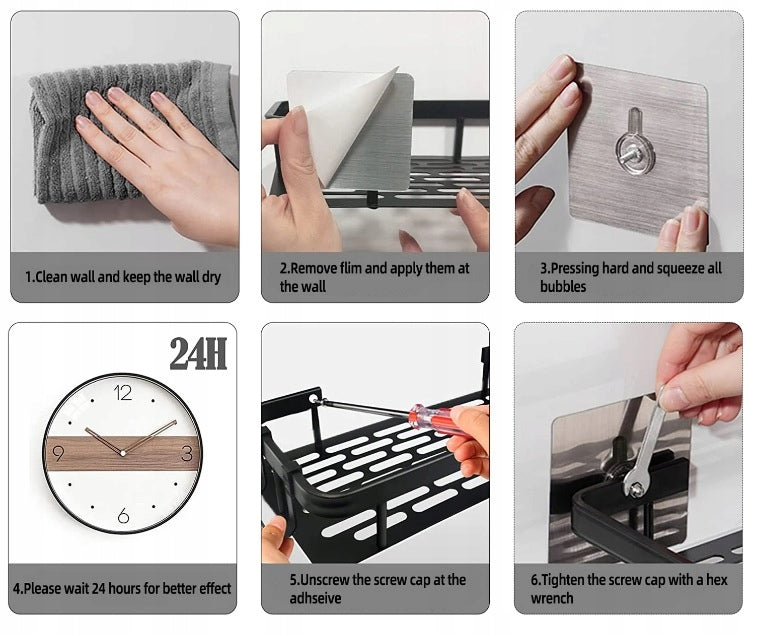 1.Clean wall and keep the wall dry

2.Remove flim and apply them at the wall

3.Pressing hard and squeeze all bubbles

24H

12
3
6
9

4.Please wait 24 hours for better effect

5.Unscrew the screw cap at the adhseive

6.Tighten the screw cap with a hex wrench