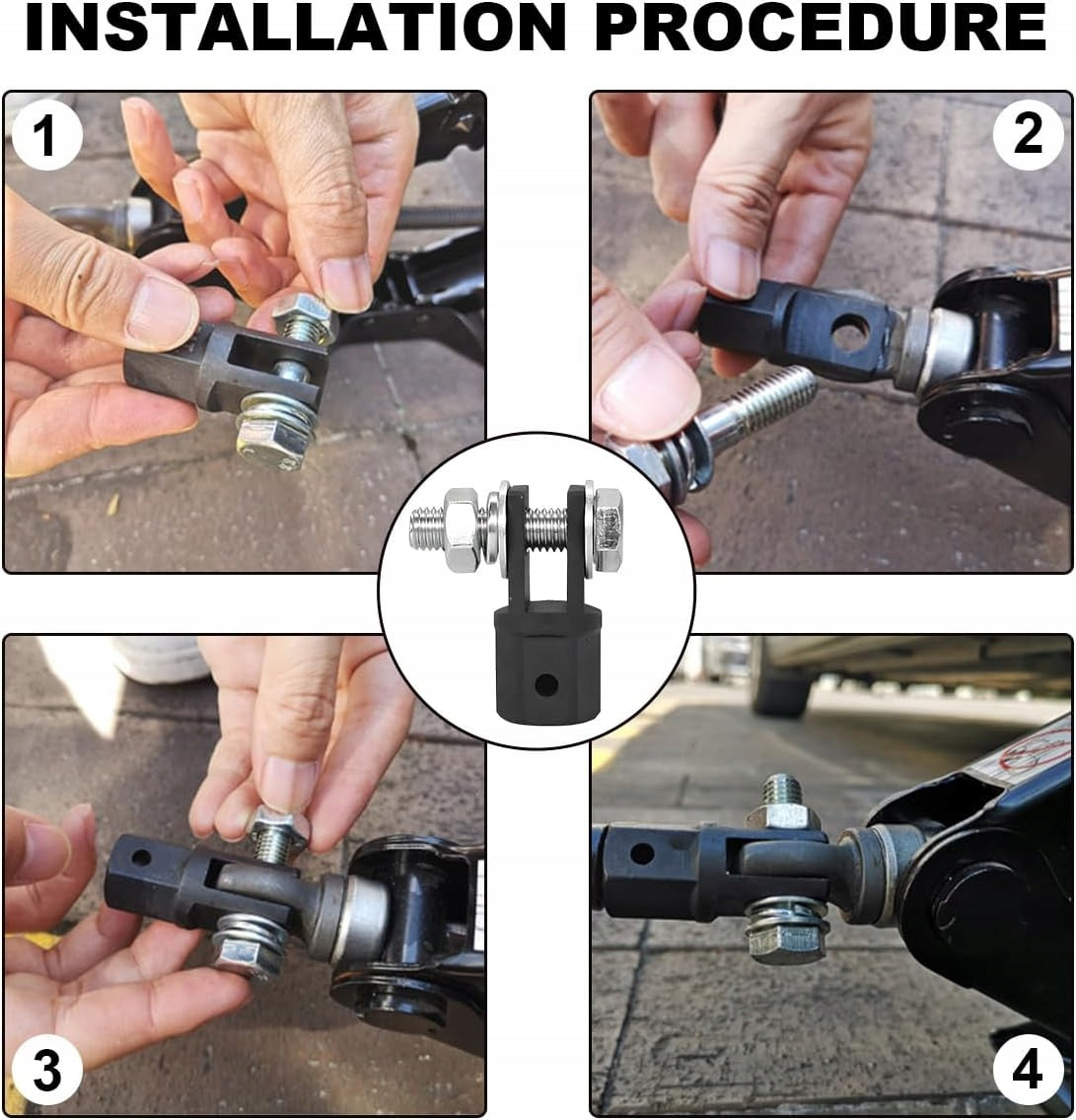 INSTALLATION PROCEDURE

1

2

3

4