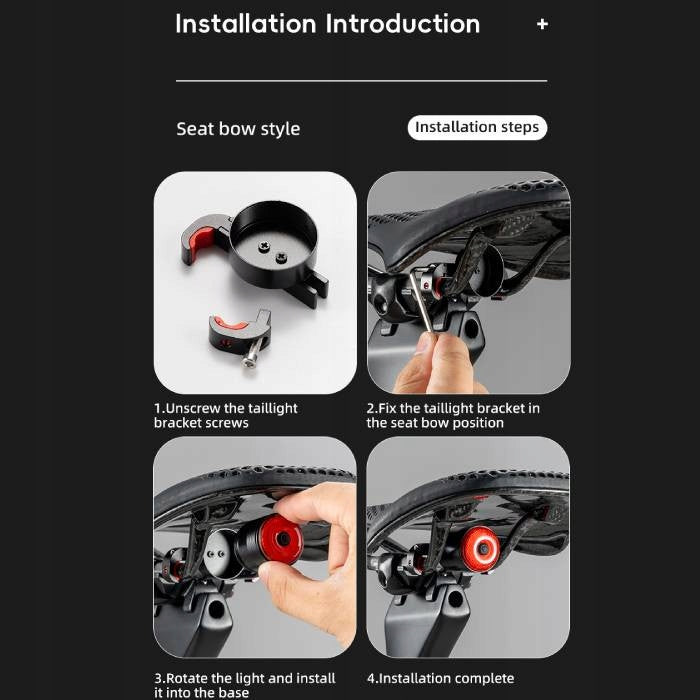 Installation Introduction +

Seat bow style

Installation steps

1.Unscrew the taillight bracket screws

2.Fix the taillight bracket in the seat bow position

3.Rotate the light and install it into the base

4.Installation complete