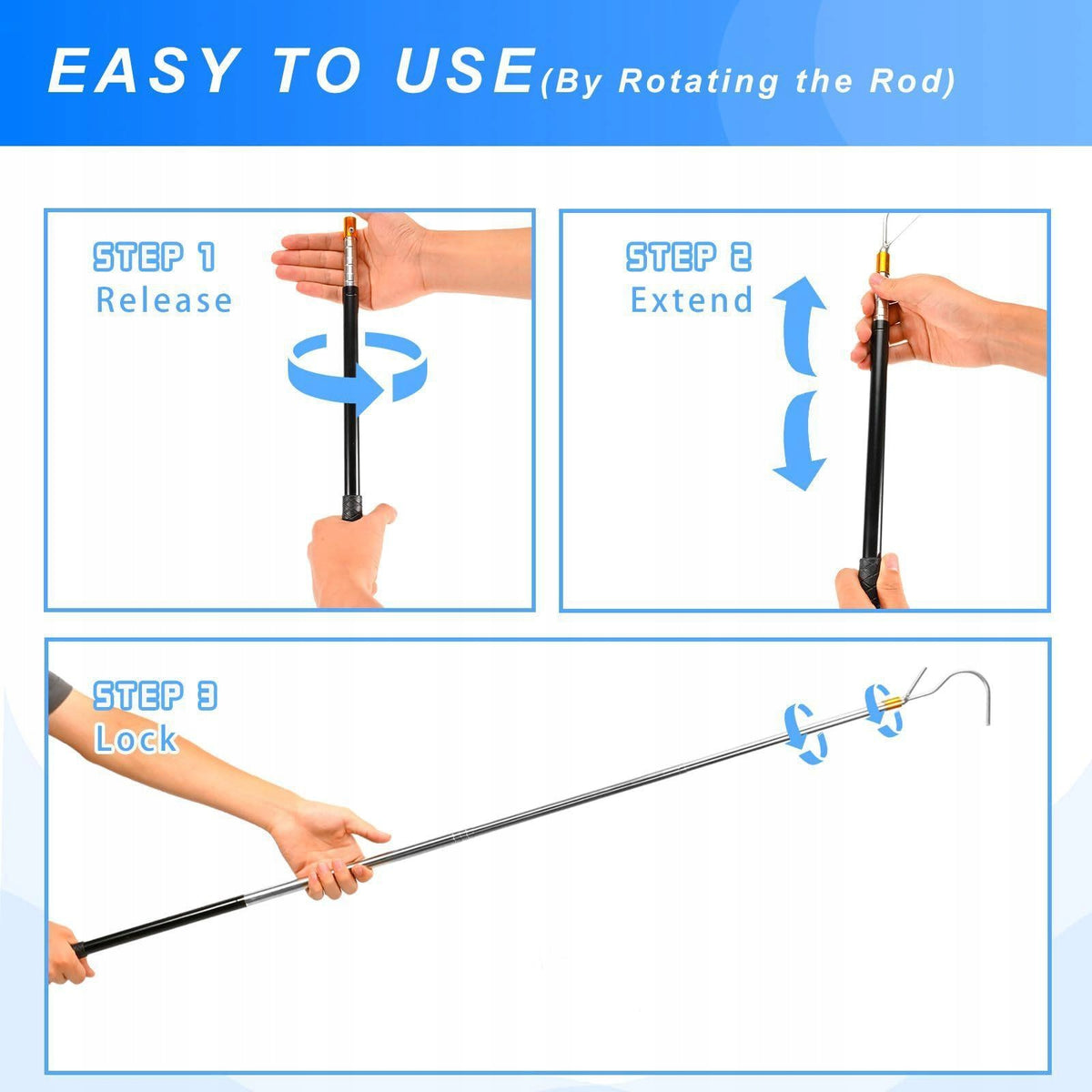 EASY TO USE(By Rotating the Rod)

STEP 1
Release

STEP 2
Extend

STEP 3
Lock