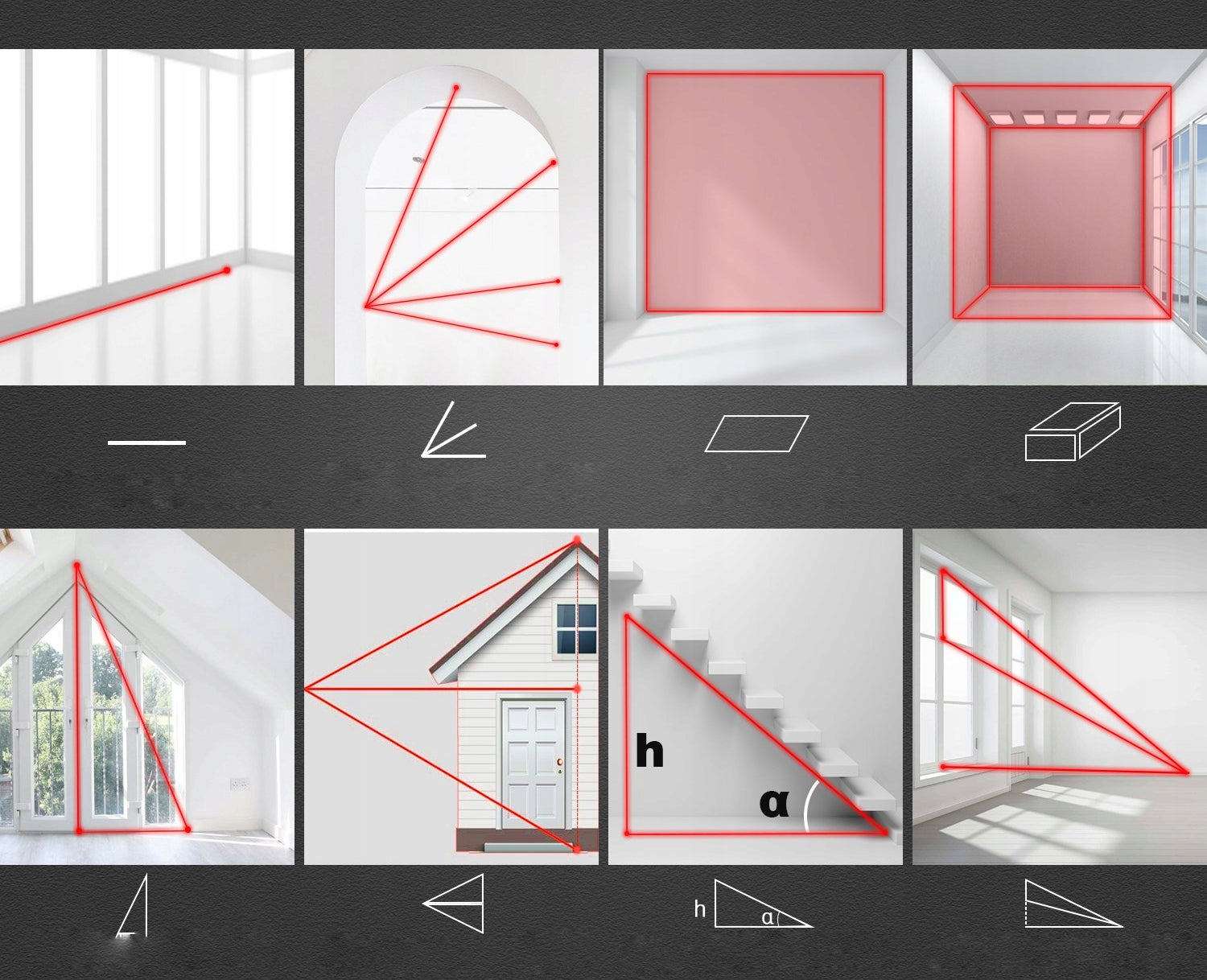 h
α
h
α