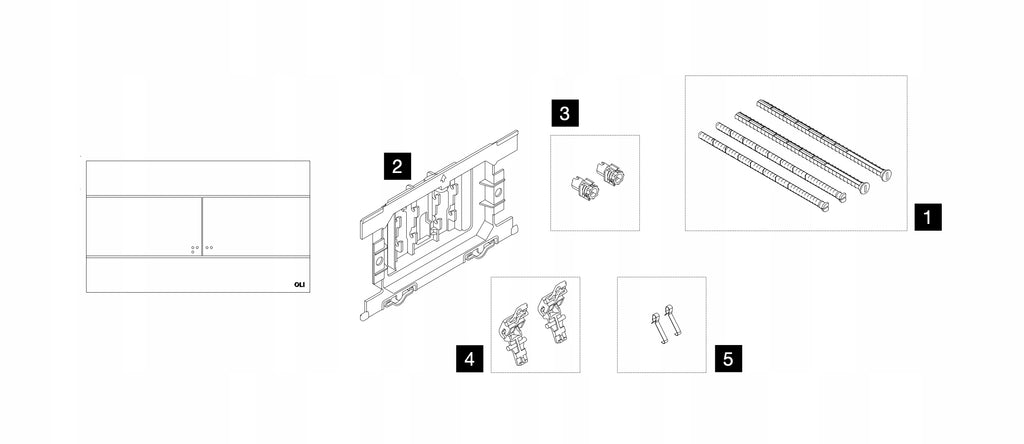 OLI

2

3

1

4

5