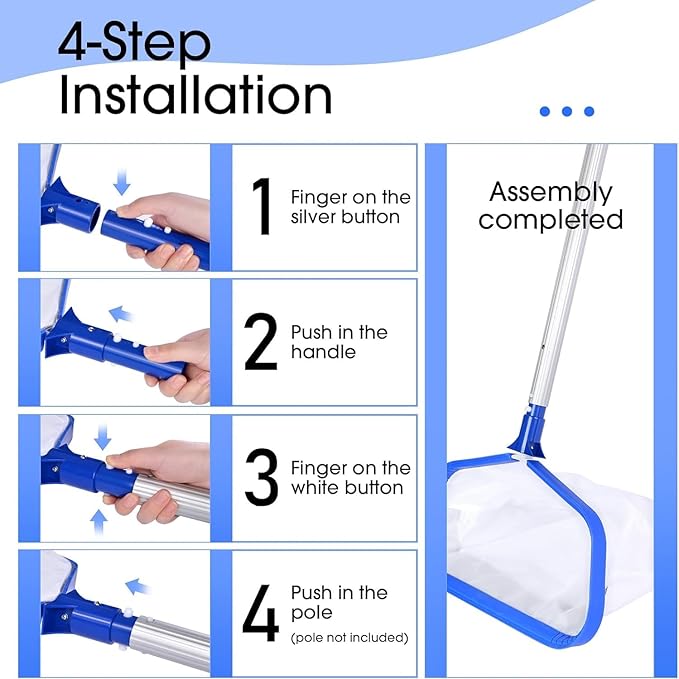 4-Step Installation

1 Finger on the silver button

2 Push in the handle

3 Finger on the white button

4 Push in the pole
(pole not included)

Assembly completed