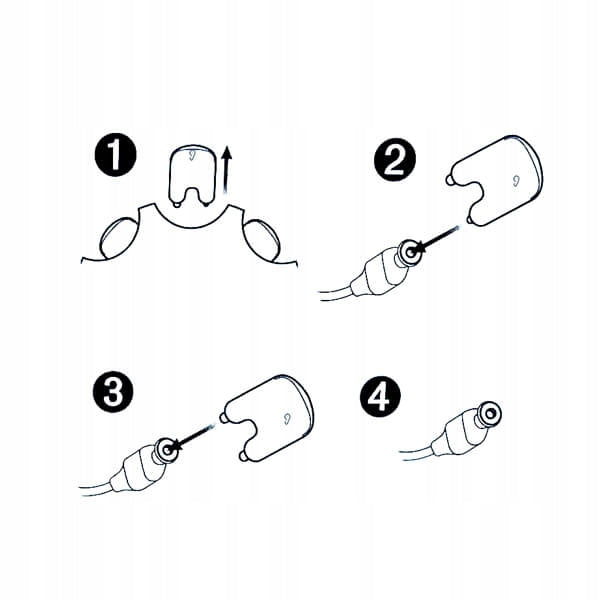 1

2

3

4