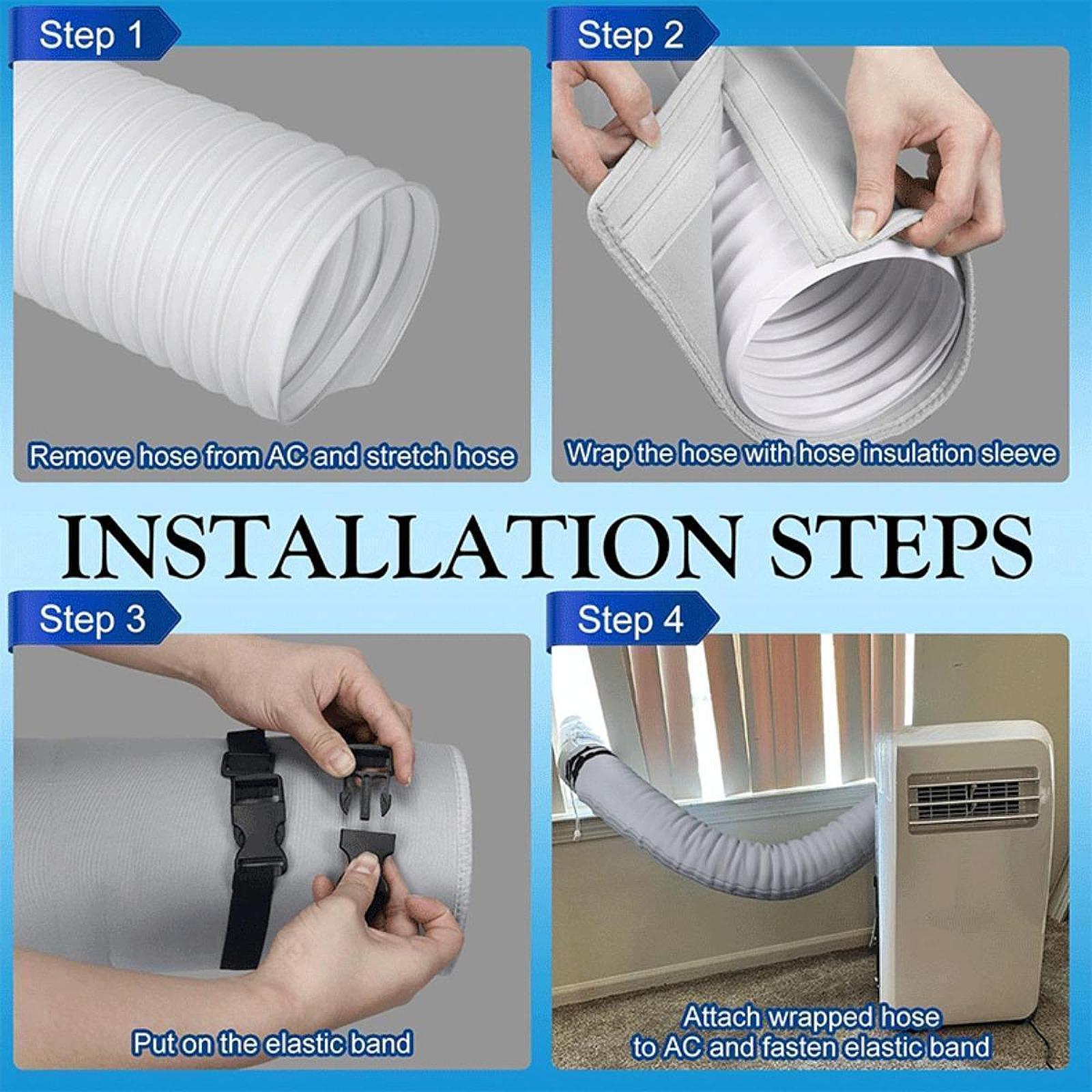 Step 1

Remove hose from AC and stretch hose

Step 2

Wrap the hose with hose insulation sleeve

INSTALLATION STEPS

Step 3

Put on the elastic band

Step 4

Attach wrapped hose to AC and fasten elastic band