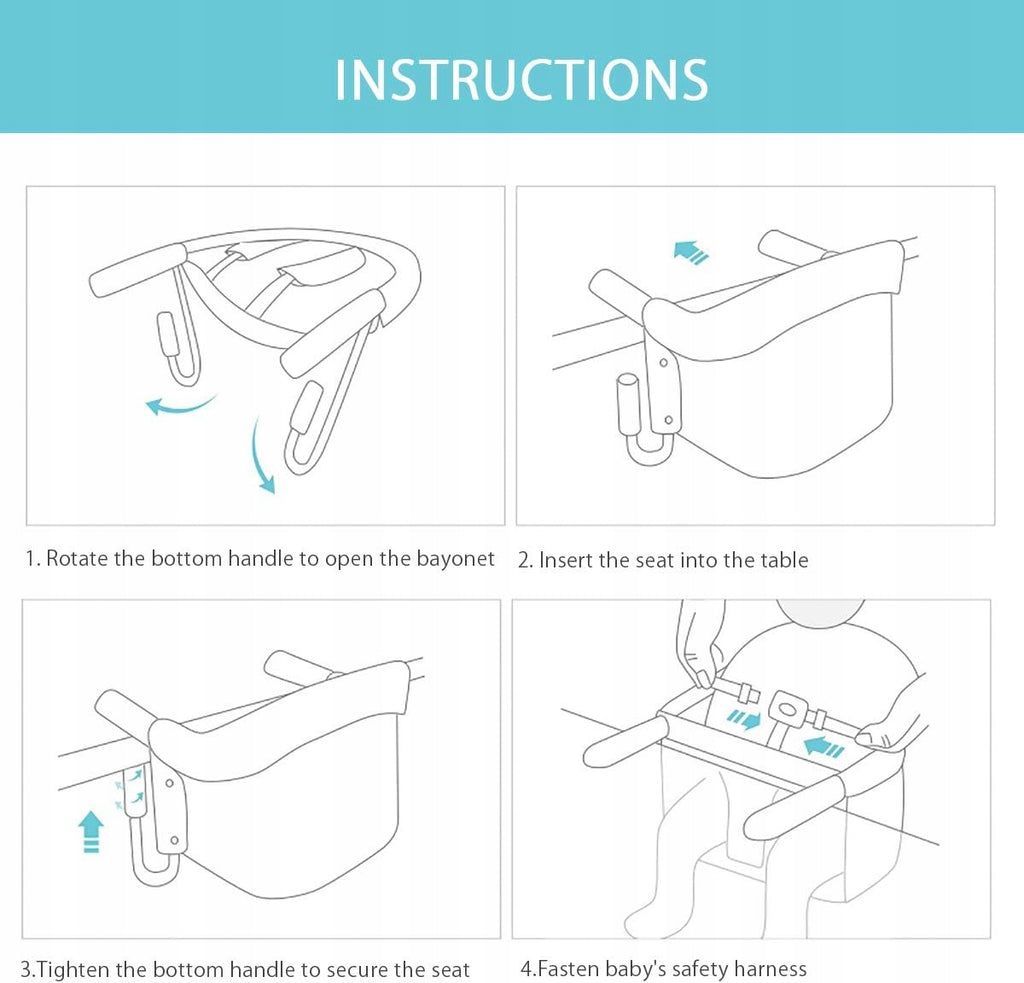 INSTRUCTIONS

1. Rotate the bottom handle to open the bayonet

2. Insert the seat into the table

3.Tighten the bottom handle to secure the seat

4.Fasten baby's safety harness