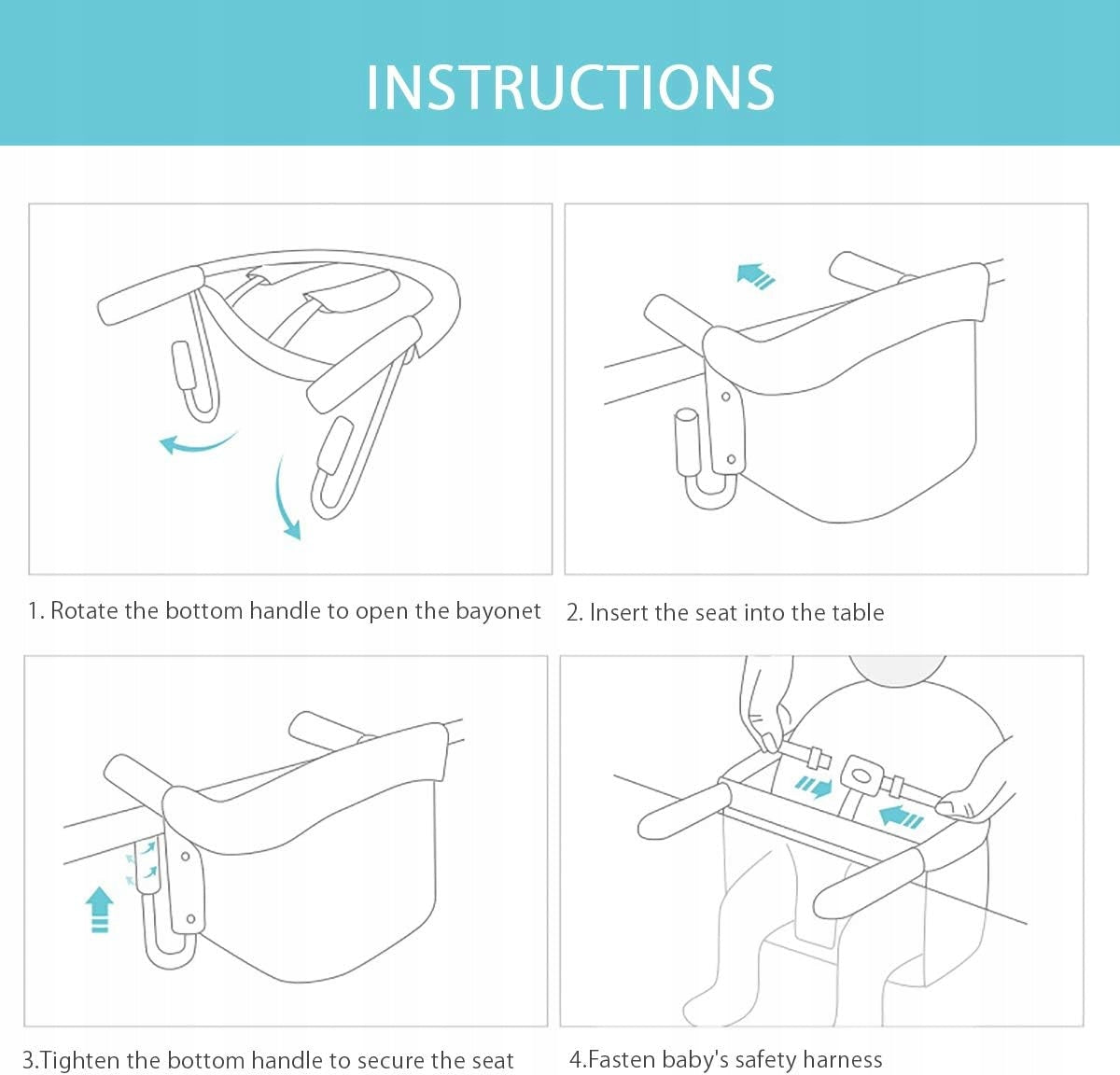 INSTRUCTIONS

1. Rotate the bottom handle to open the bayonet

2. Insert the seat into the table

3.Tighten the bottom handle to secure the seat

4.Fasten baby's safety harness