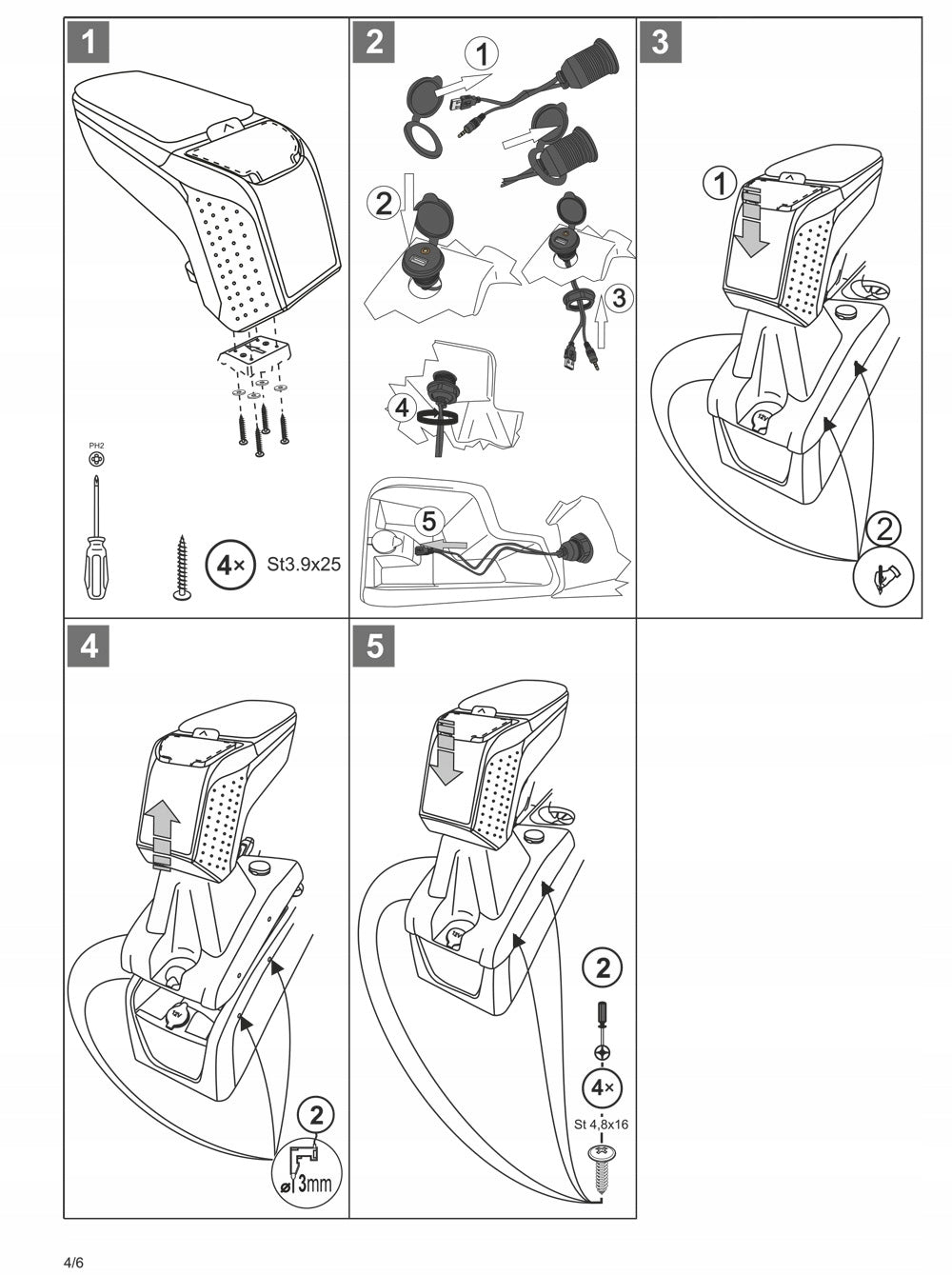 1

PH2

4× St3.9x25

2

1

2

3

4

5

3

1

2

4

2

ø3mm

5

2

4×

St 4,8x16

4/6