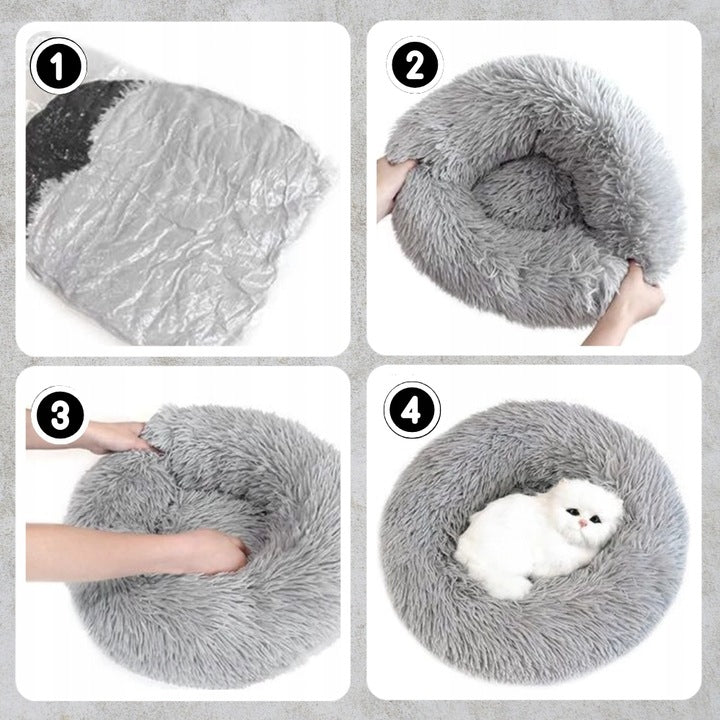 1
2
3
4