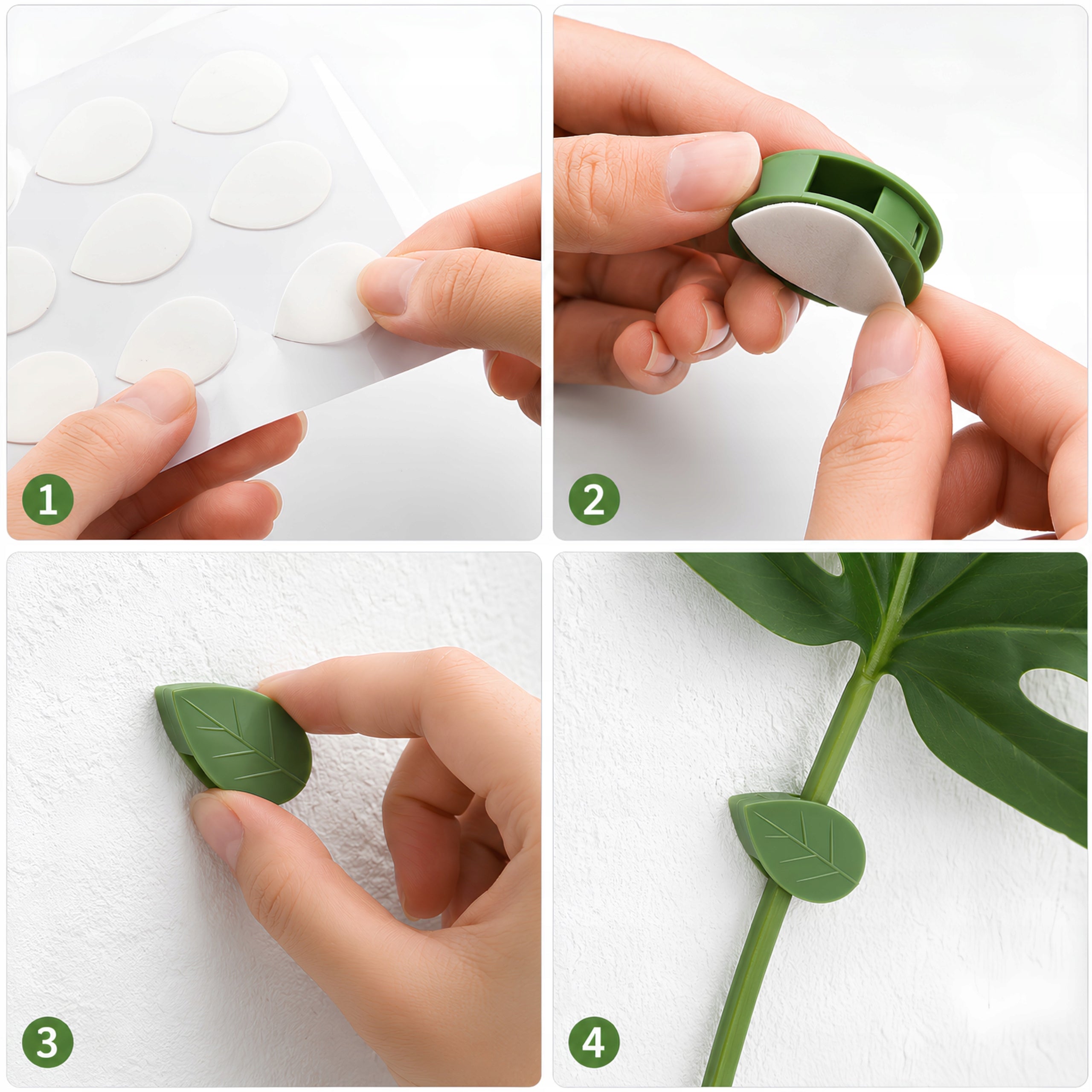 1

2

3

4