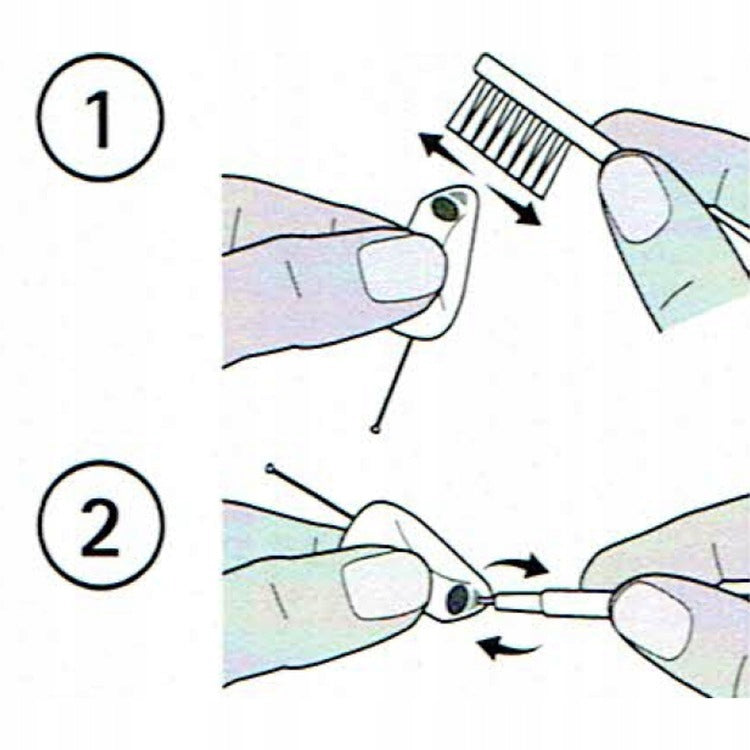 1

2