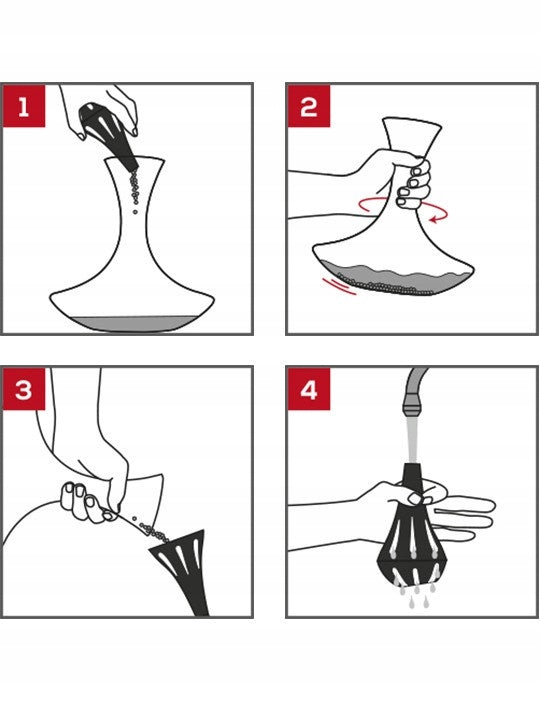 1

2

3

4