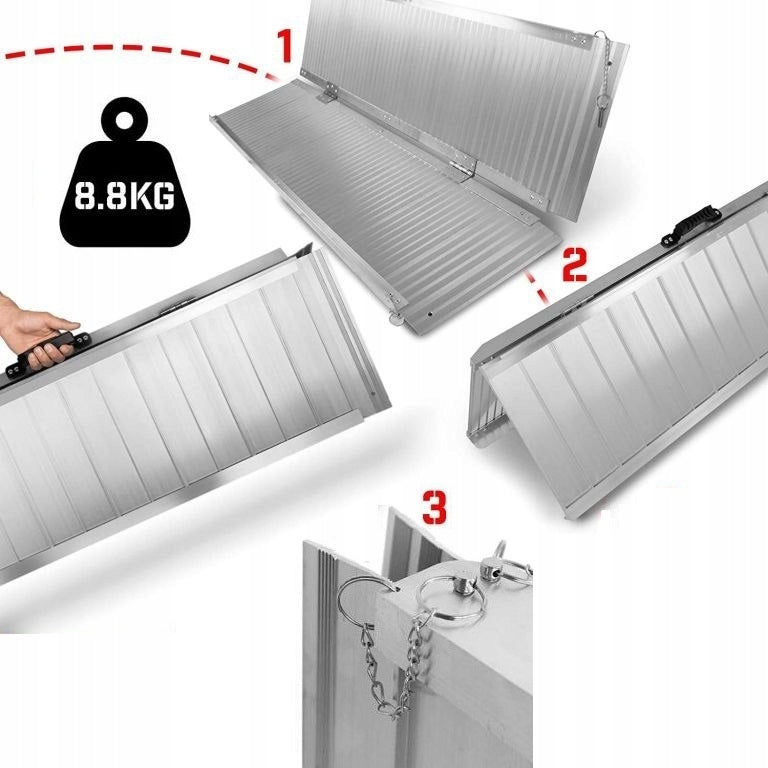 1

8.8KG

2

3