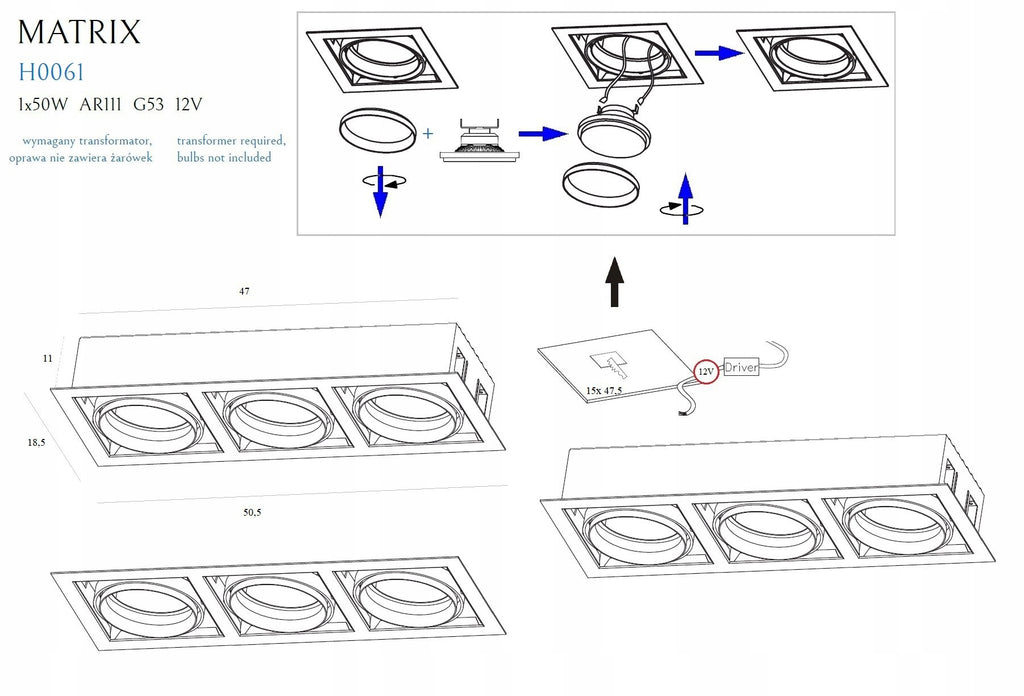 MATRIX
H0061
1x50W AR111 G53 12V

wymagany transformator,
oprawa nie zawiera żarówek

transformer required,
bulbs not included

+

47

11

18,5

50,5

15x 47,5

12V

Driver