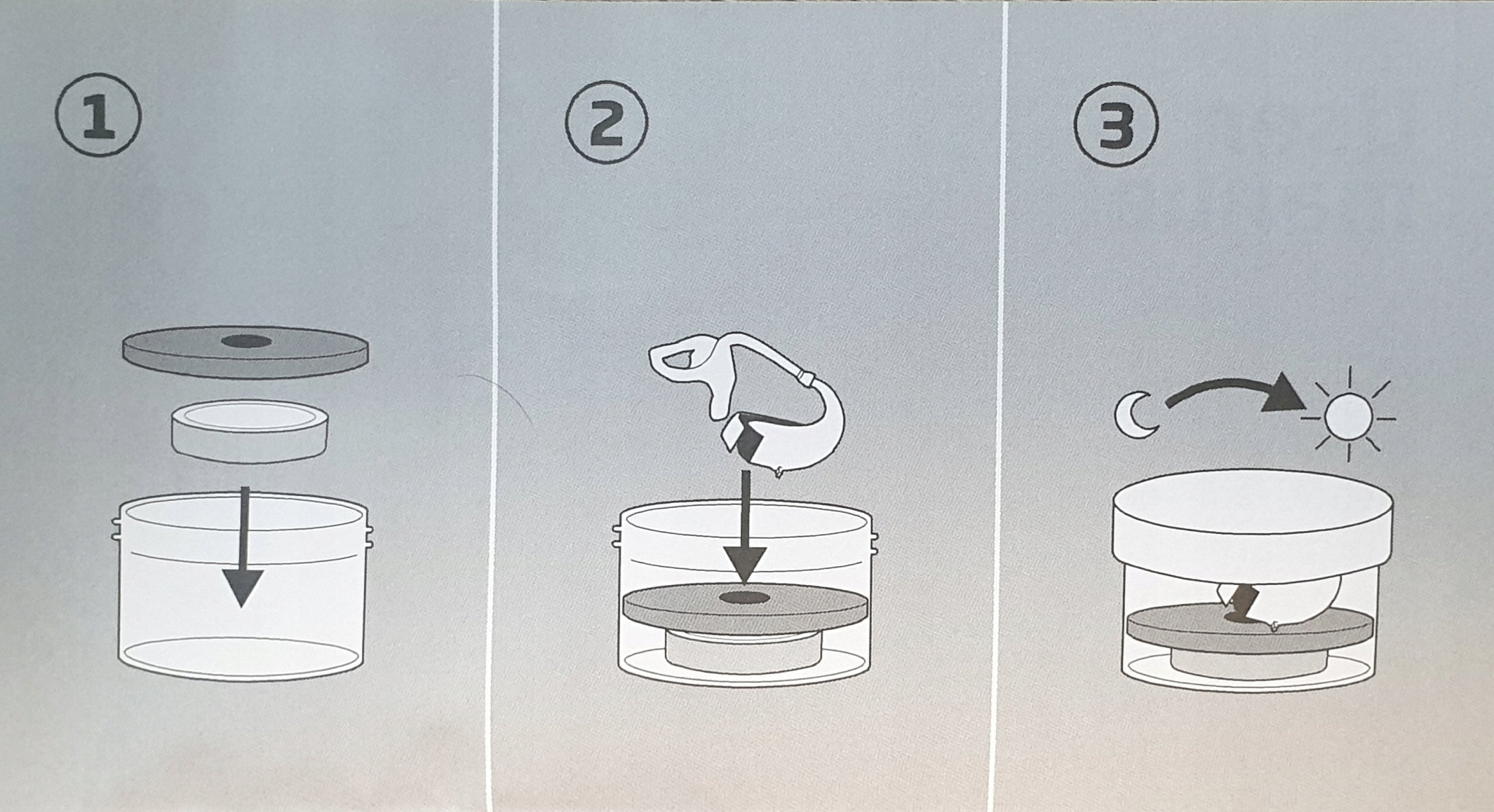 1

2

3