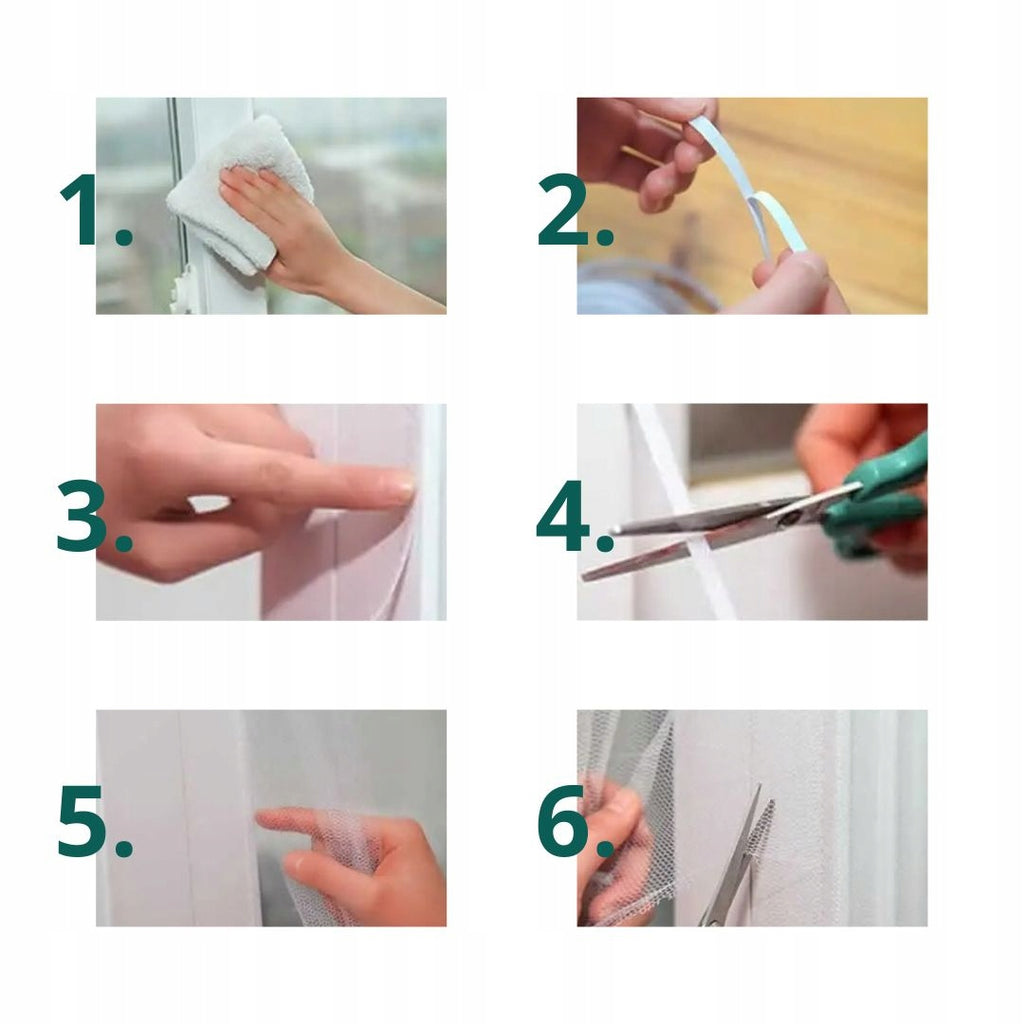 1.

2.

3.

4.

5.

6.