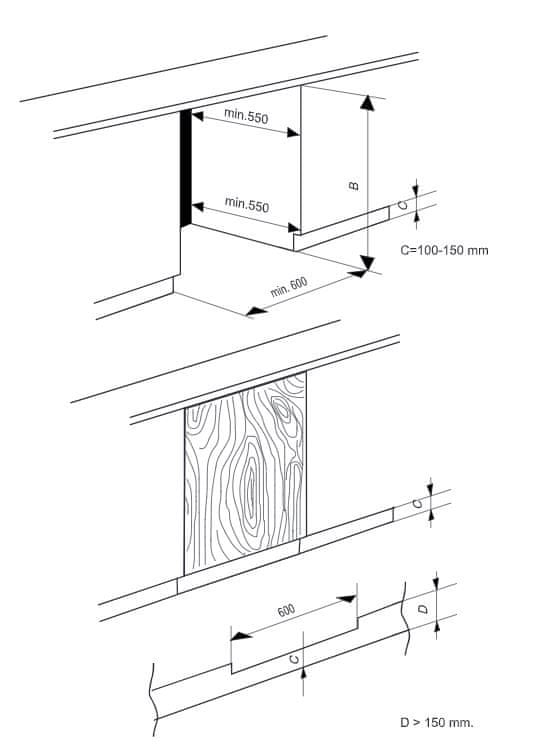 min.550

min.550

B

C

C=100-150 mm

min. 600

C

600

D

C

D > 150 mm.