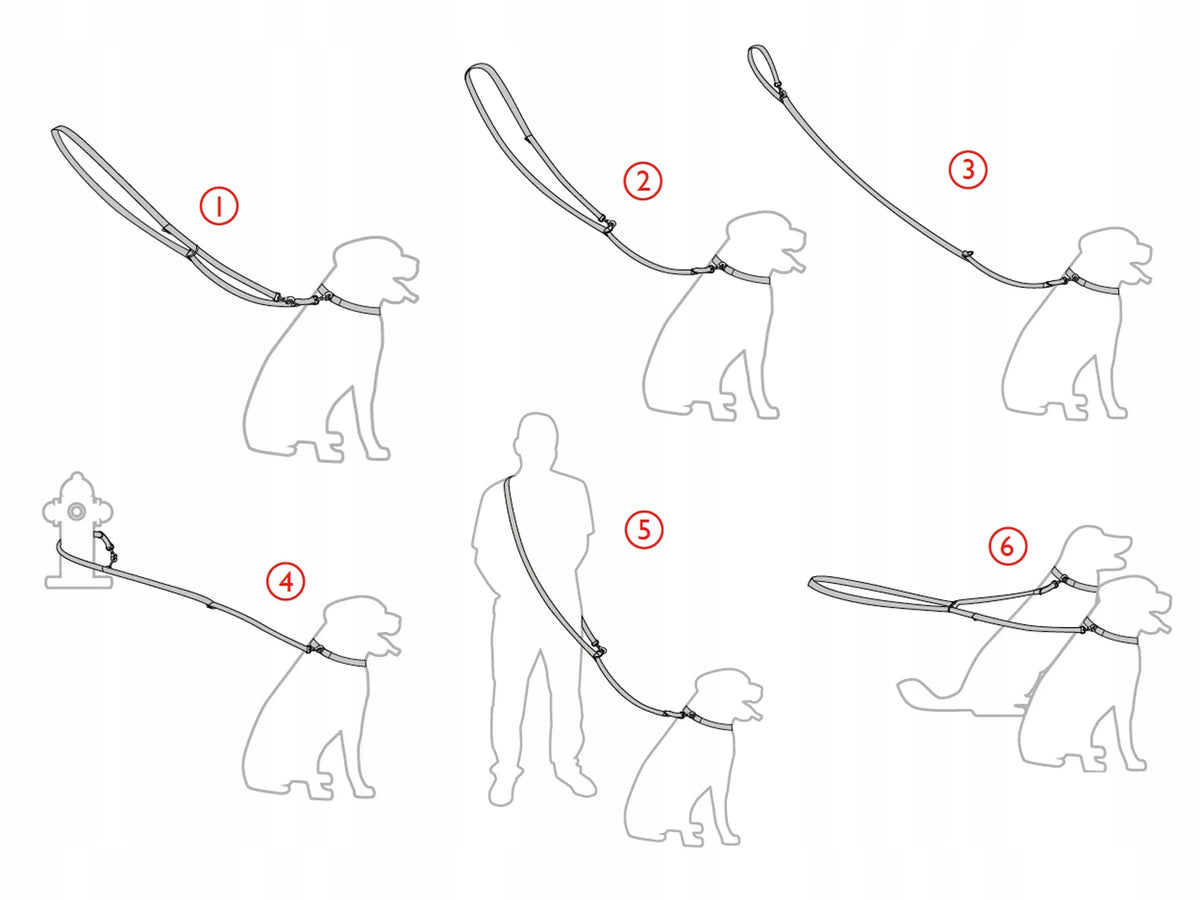 1
2
3
4
5
6