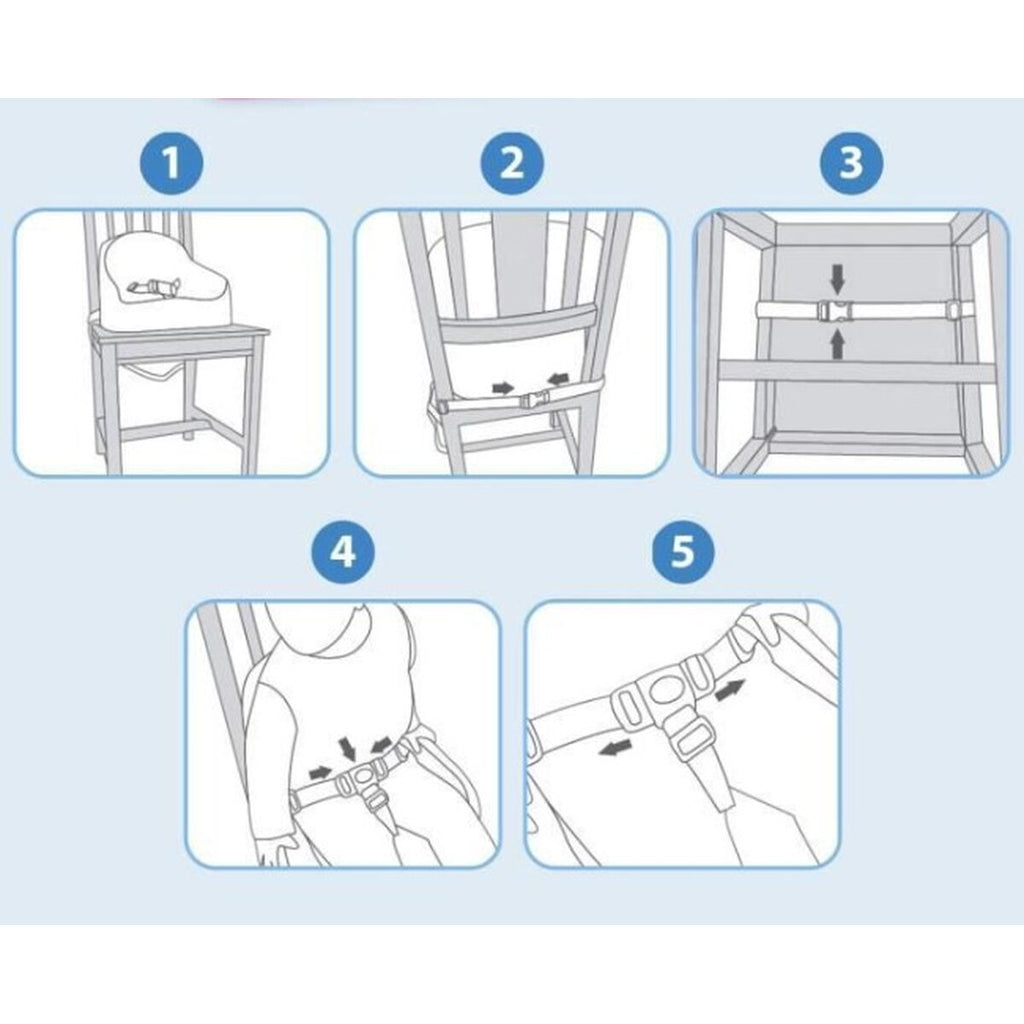 1

2

3

4

5