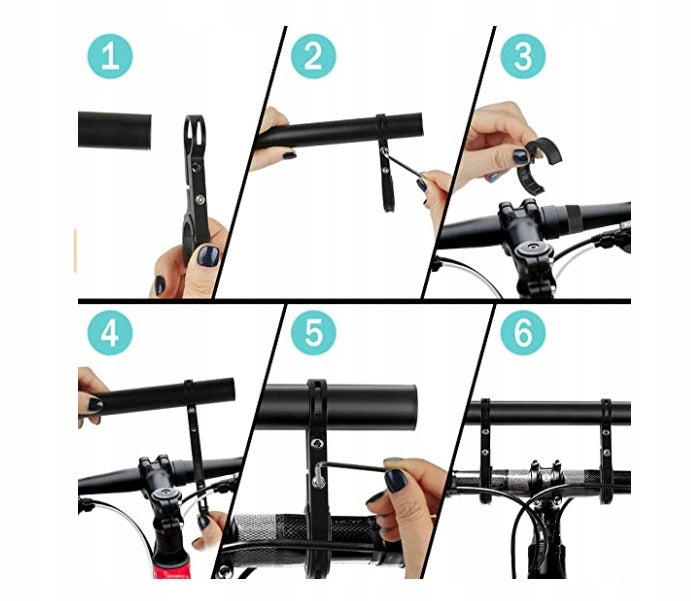 1

2

3

4

5

6