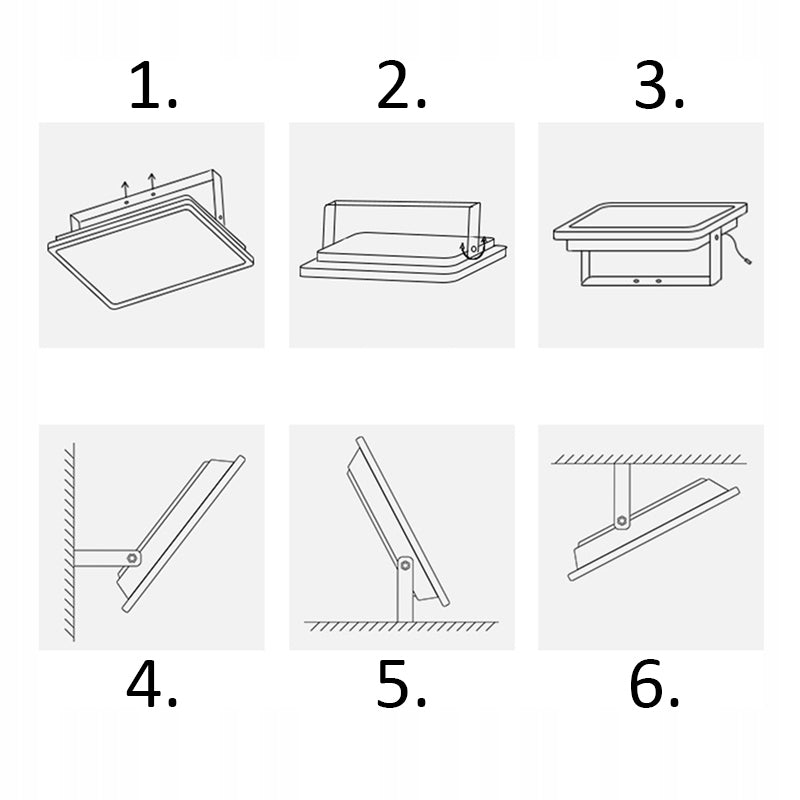 1.

2.

3.

4.

5.

6.