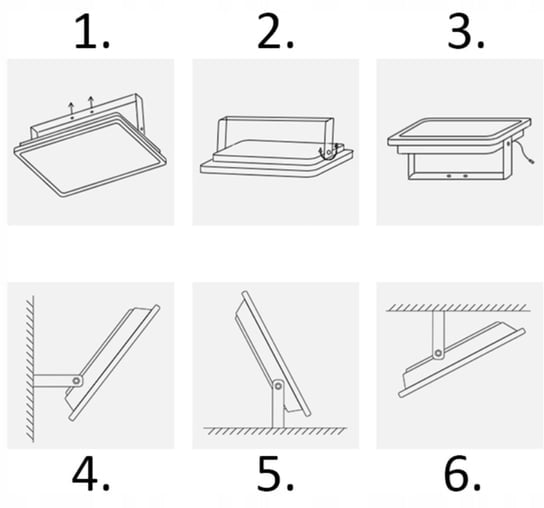 1.

2.

3.

4.

5.

6.