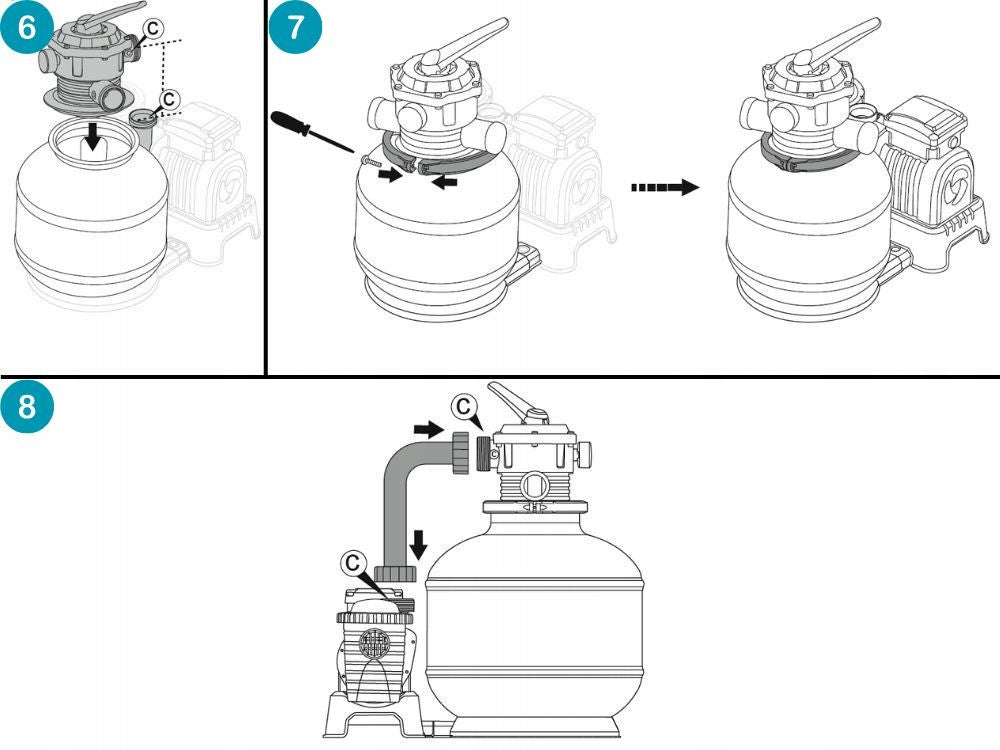 6
C
C
7
8
C
C