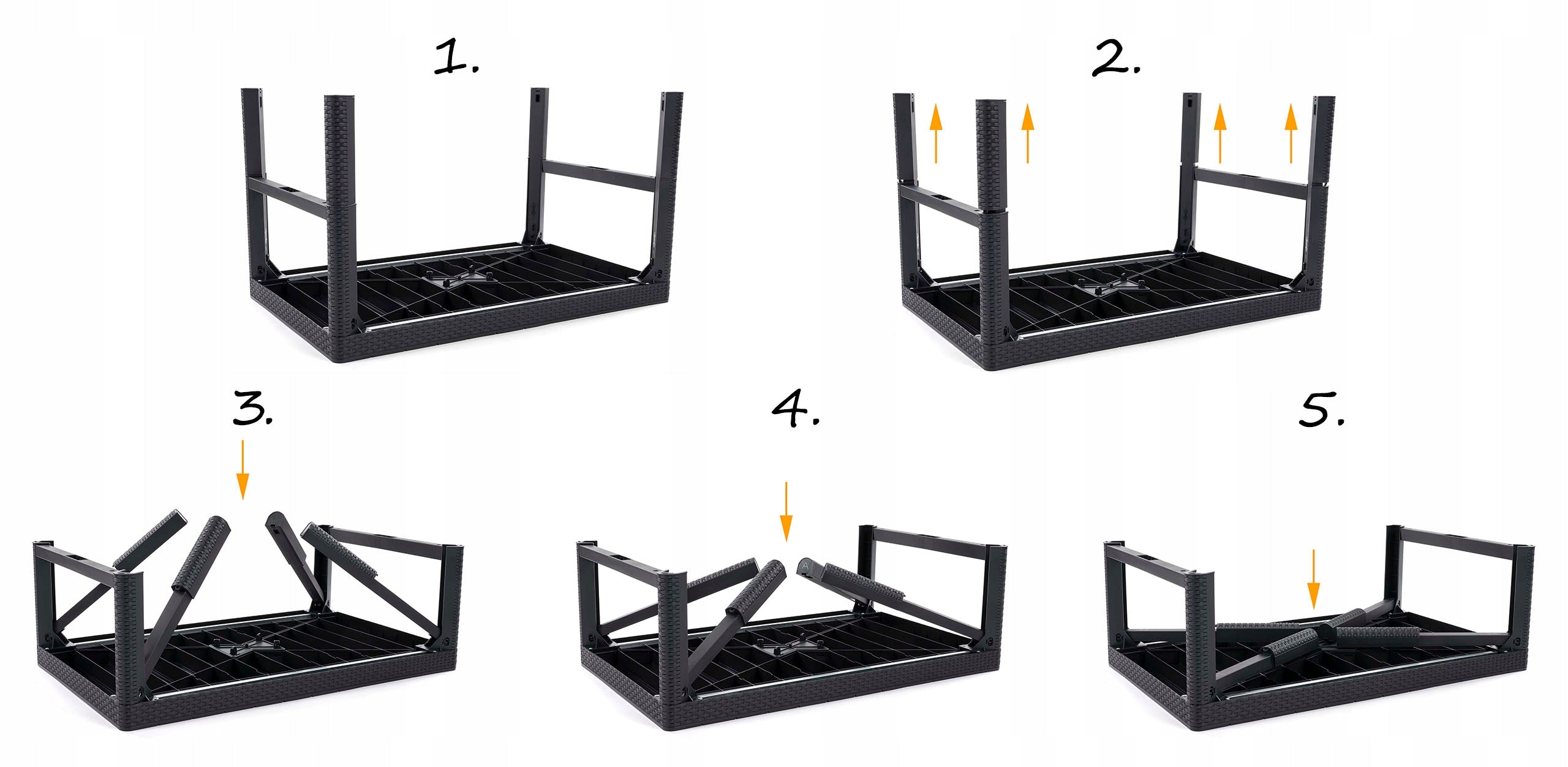 1.

2.

3.

4.

5.