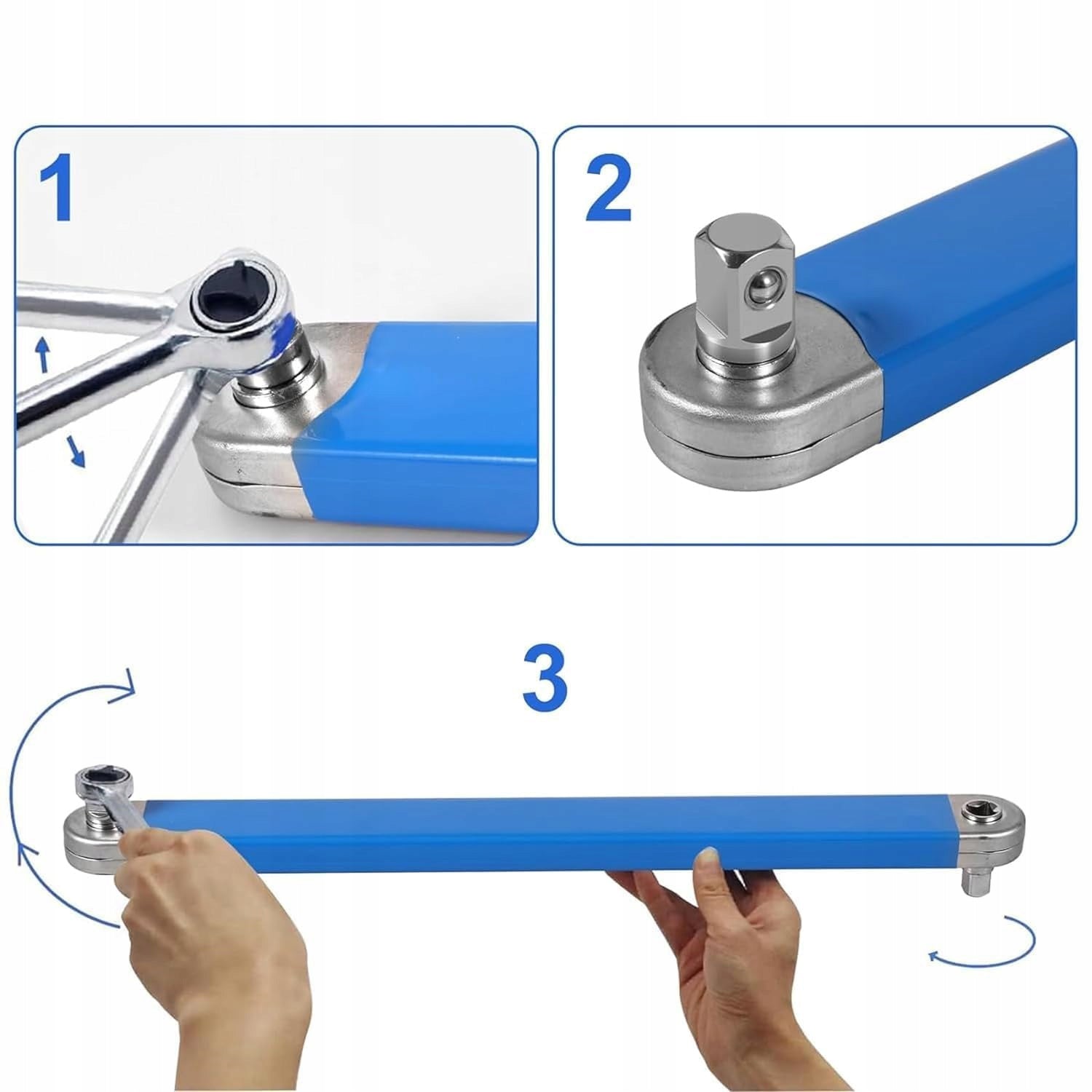 1

2

3