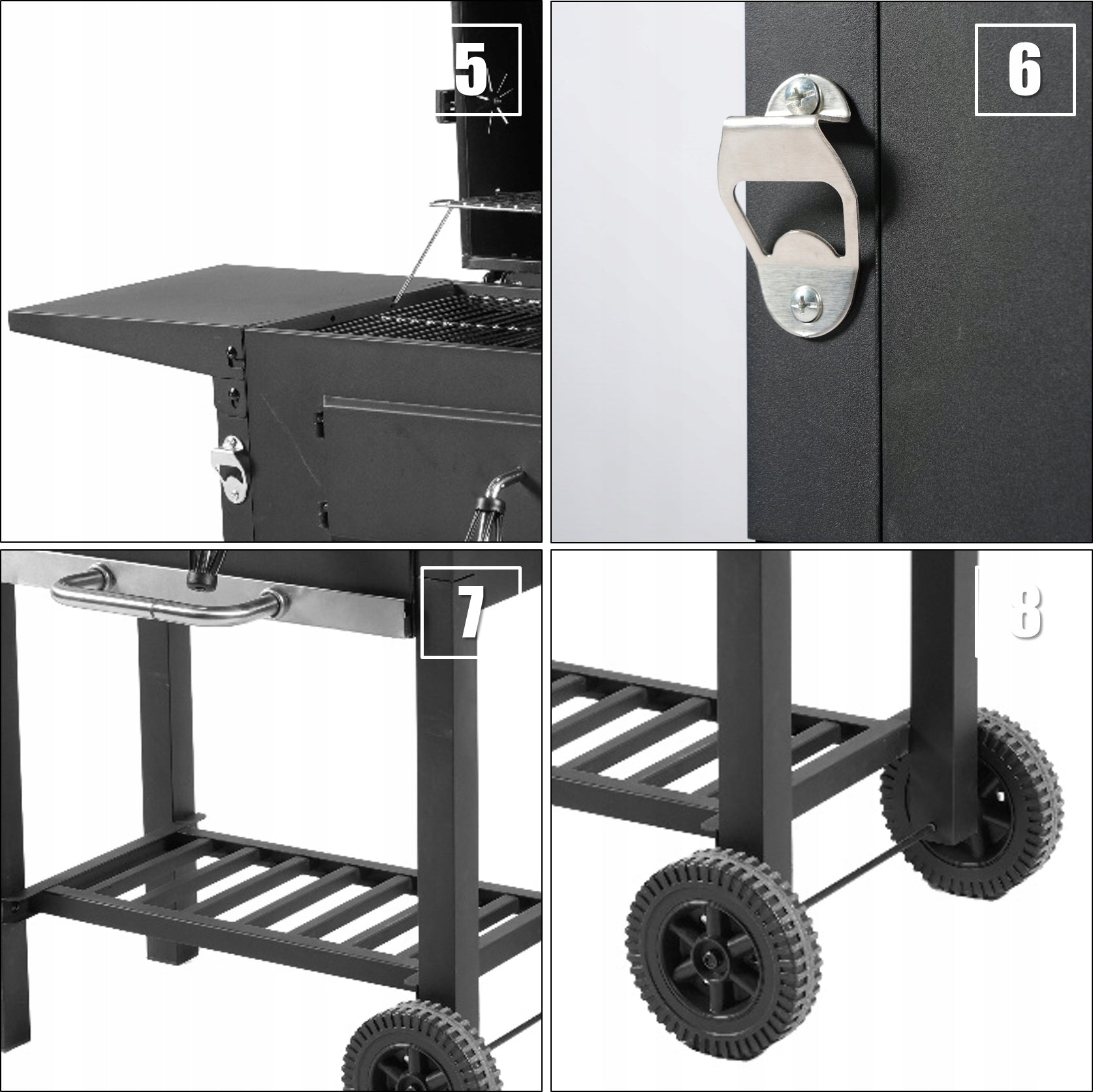 5

6

7

8