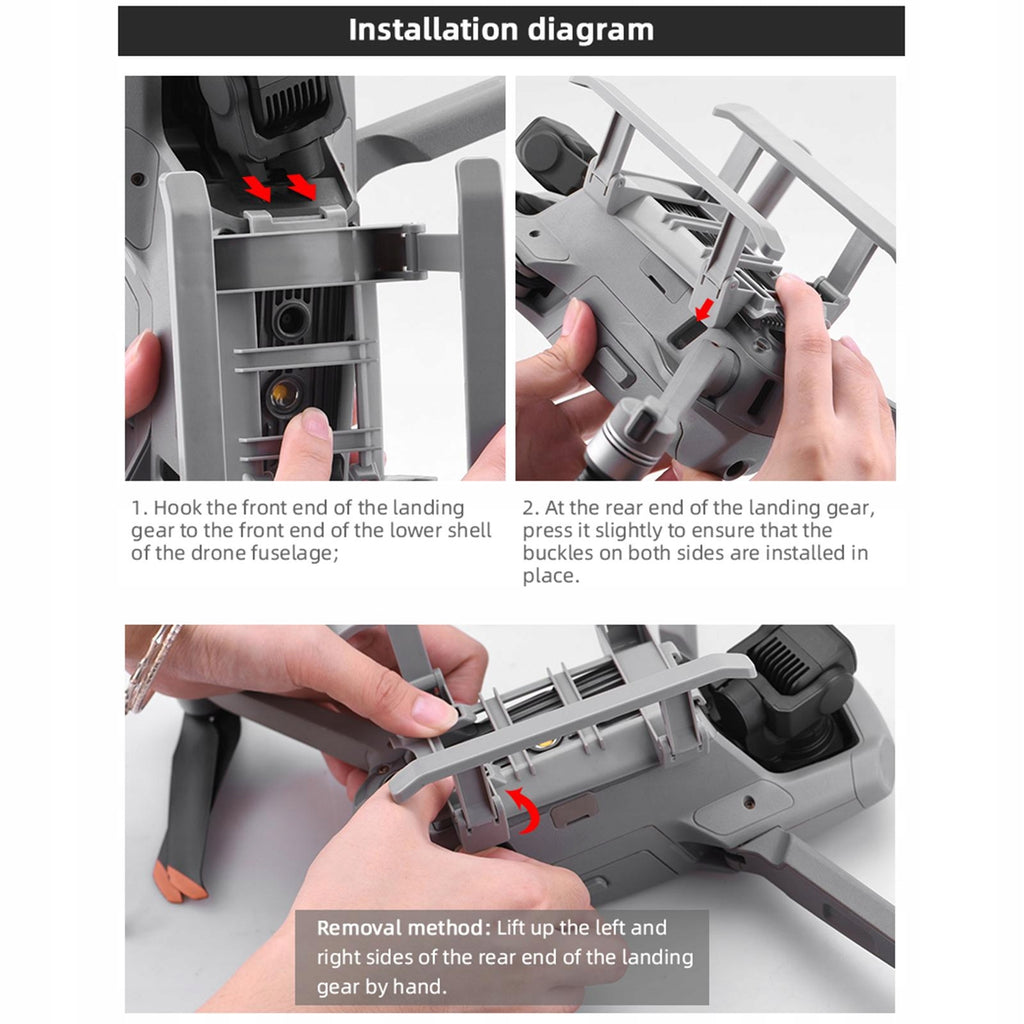 Installation diagram

1. Hook the front end of the landing gear to the front end of the lower shell of the drone fuselage;

2. At the rear end of the landing gear, press it slightly to ensure that the buckles on both sides are installed in place.

Removal method: Lift up the left and right sides of the rear end of the landing gear by hand.